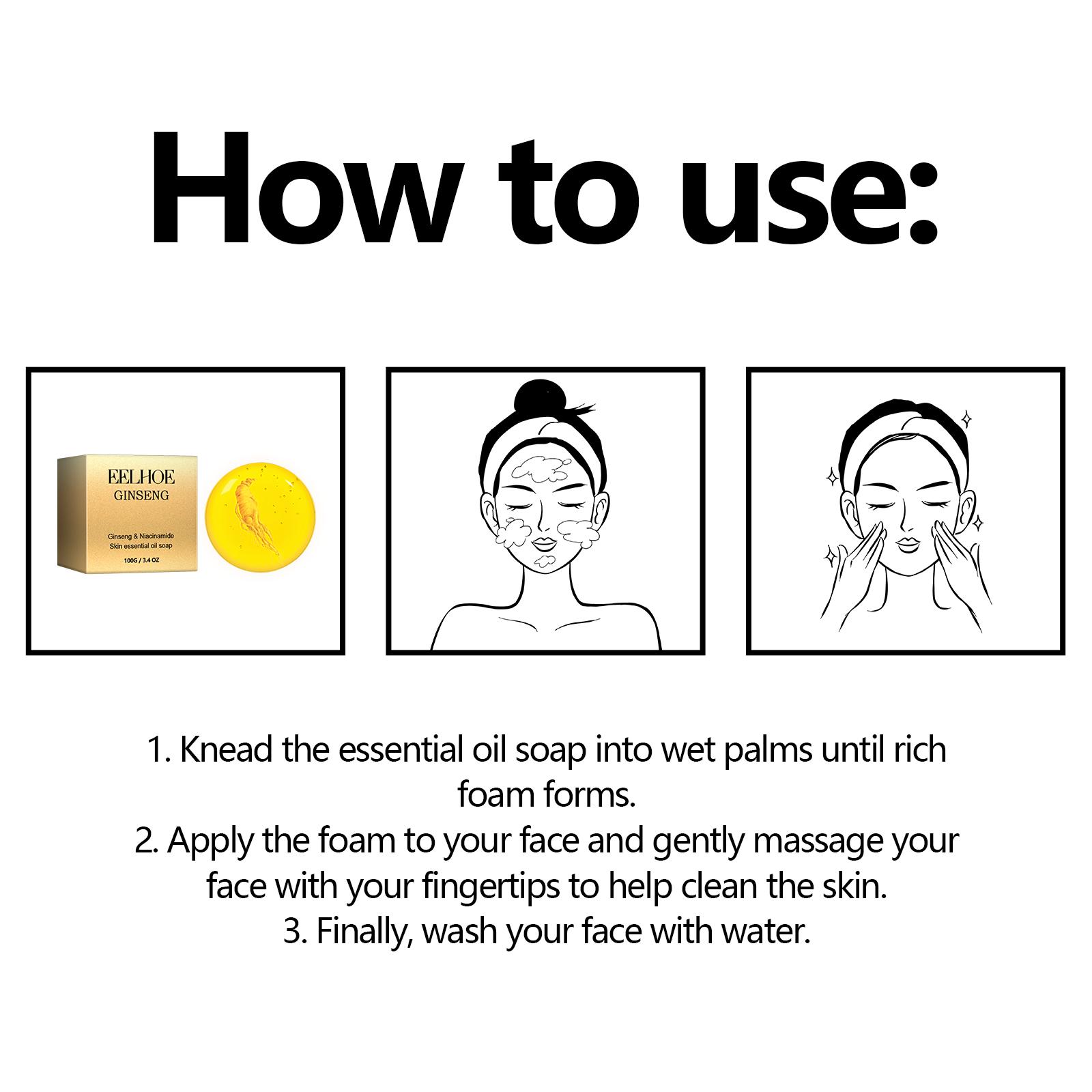 How to use:

EELHOE
GINSENG

Ginseng & Niacinamide
Skin essential oil soap

100G / 3.4 OZ

1. Knead the essential oil soap into wet palms until rich foam forms.
2. Apply the foam to your face and gently massage your face with your fingertips to help clean the skin.
3. Finally, wash your face with water.