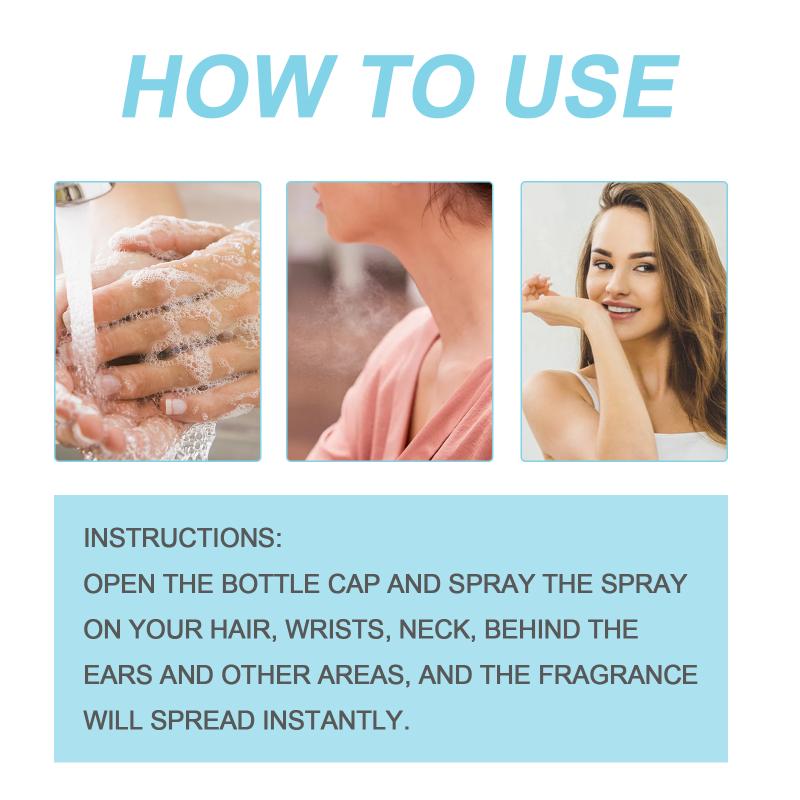 HOW TO USE

INSTRUCTIONS:
OPEN THE BOTTLE CAP AND SPRAY THE SPRAY ON YOUR HAIR, WRISTS, NECK, BEHIND THE EARS AND OTHER AREAS, AND THE FRAGRANCE WILL SPREAD INSTANTLY.