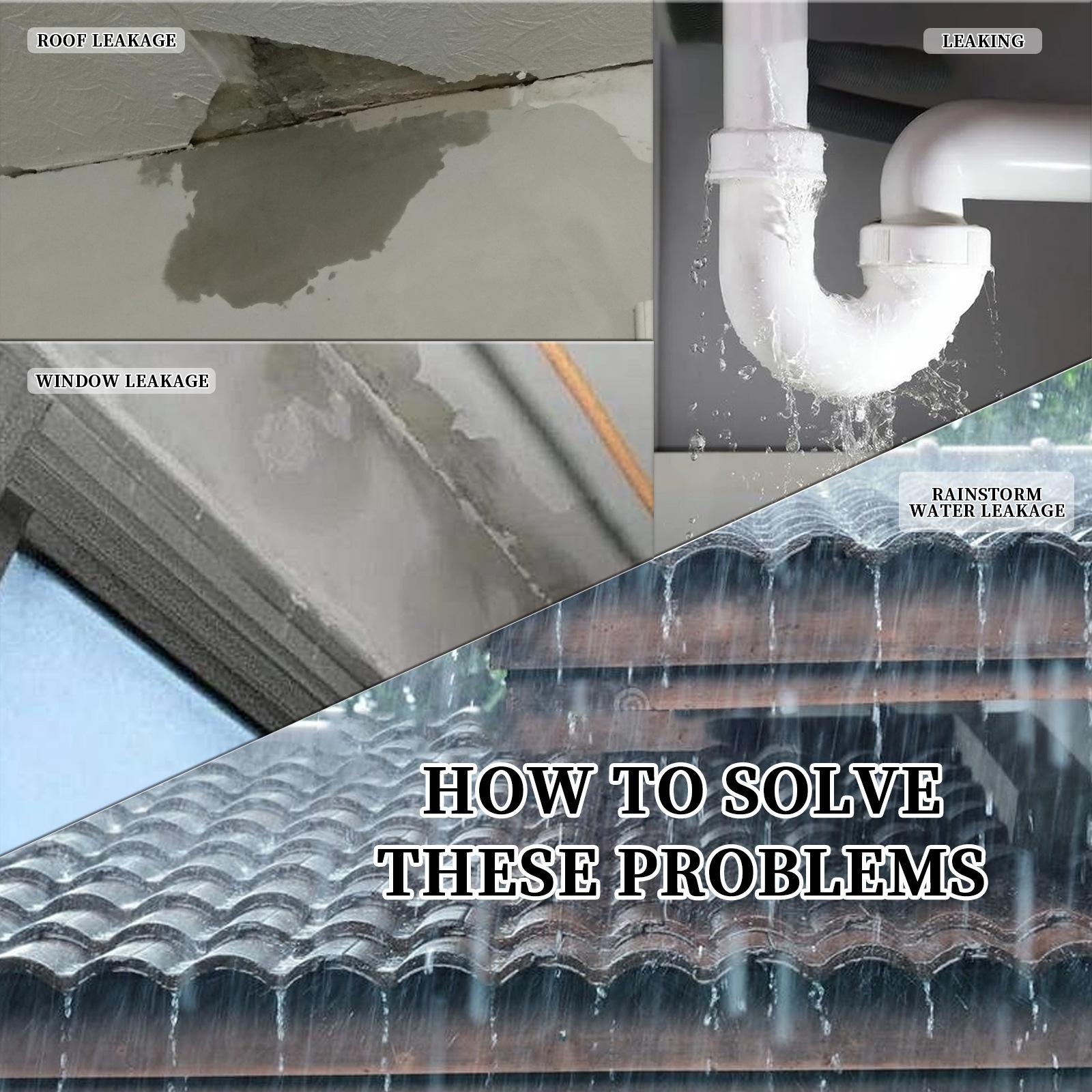 ROOF LEAKAGE

LEAKING

WINDOW LEAKAGE

RAINSTORM WATER LEAKAGE

HOW TO SOLVE THESE PROBLEMS