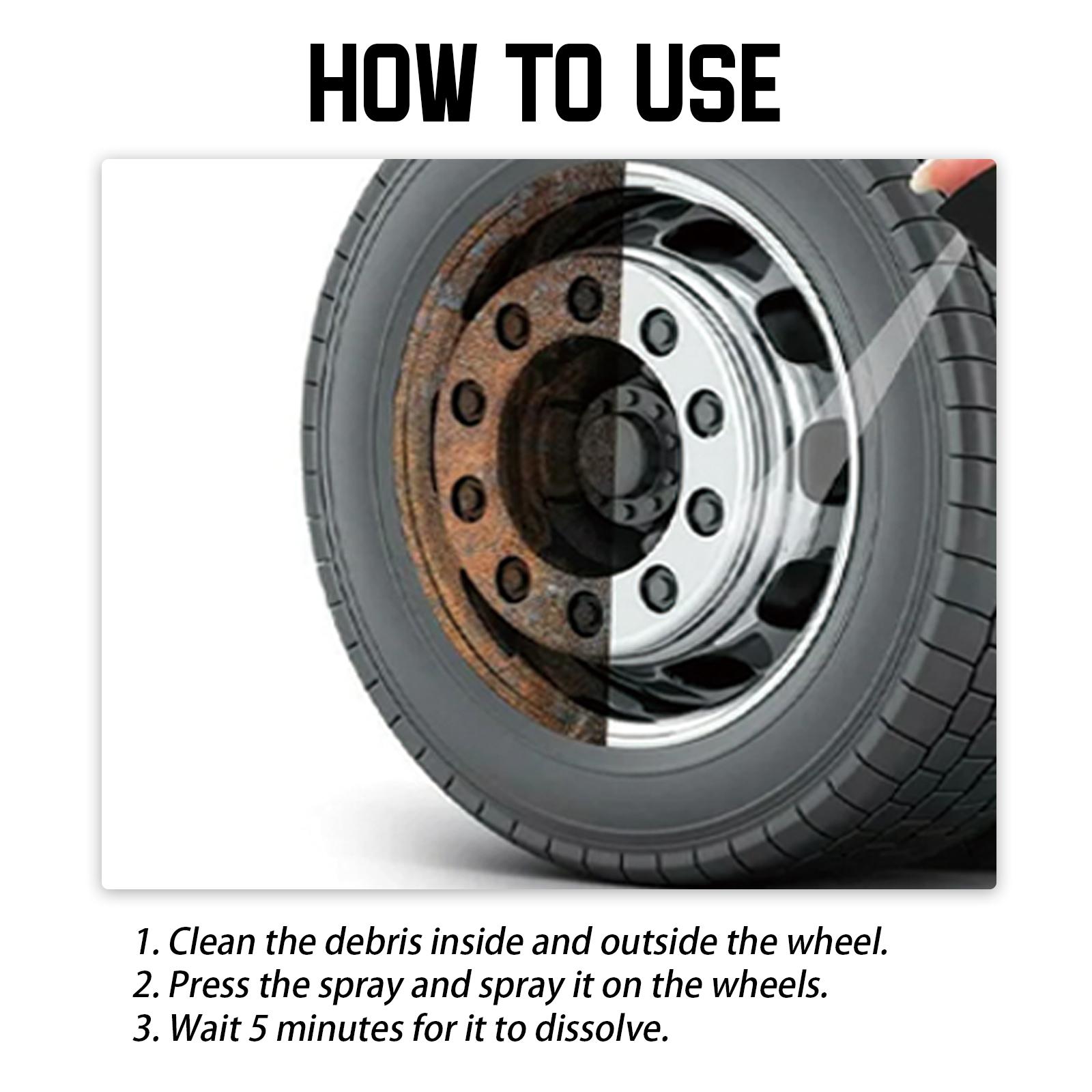 HOW TO USE

1. Clean the debris inside and outside the wheel.
2. Press the spray and spray it on the wheels.
3. Wait 5 minutes for it to dissolve.