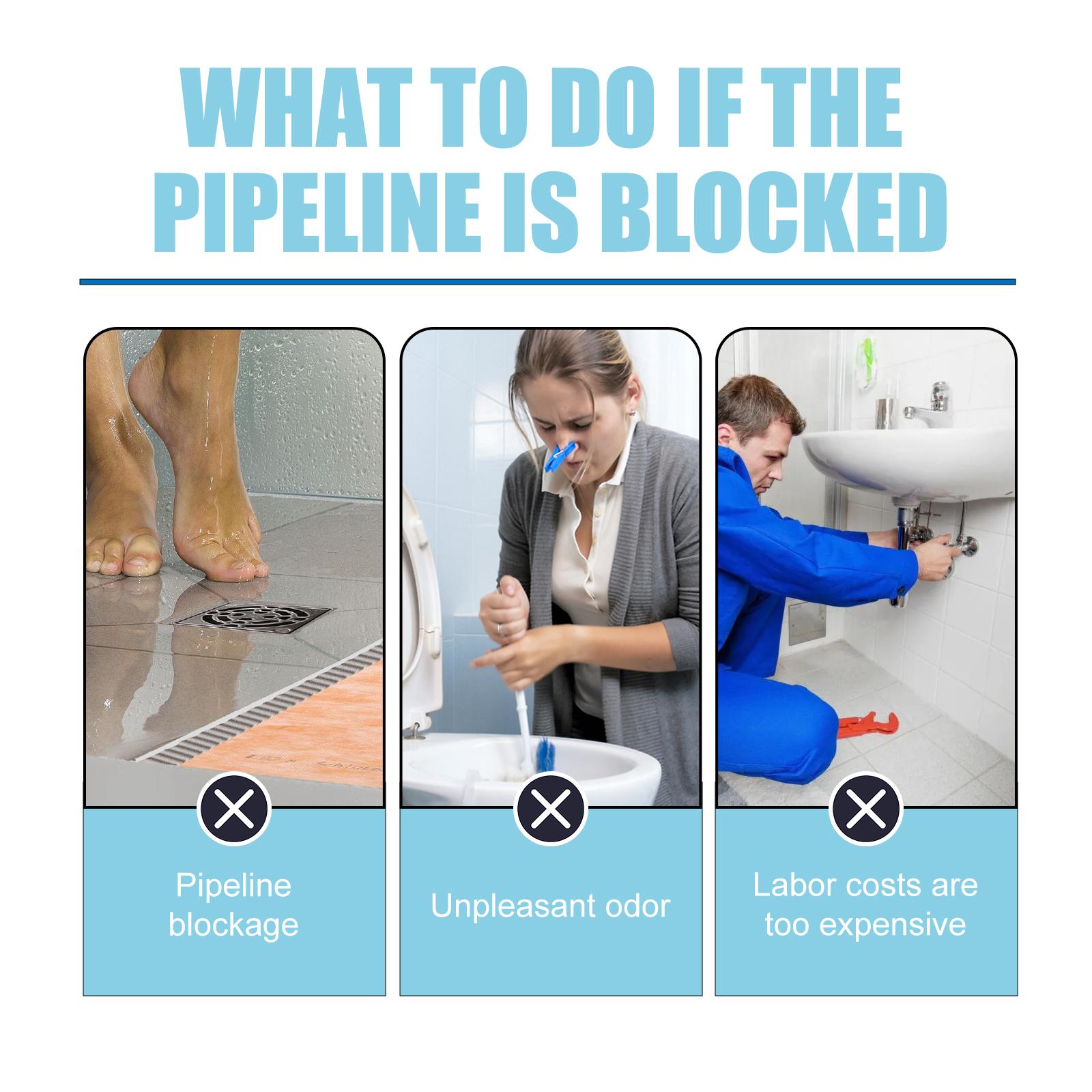 WHAT TO DO IF THE PIPELINE IS BLOCKED

Pipeline blockage

Unpleasant odor

Labor costs are too expensive