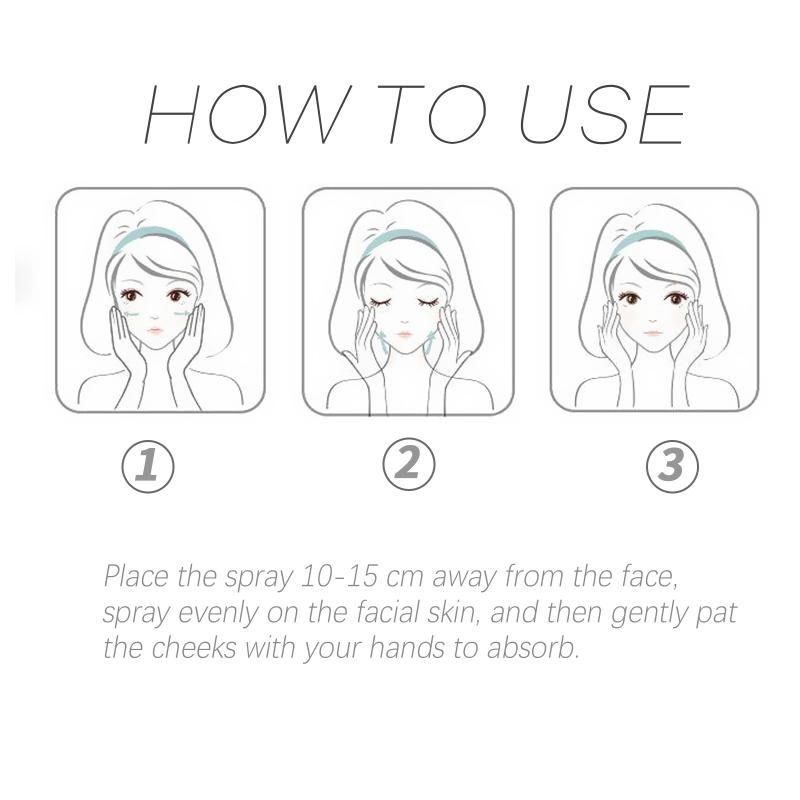 HOW TO USE

1

2

3

Place the spray 10-15 cm away from the face, spray evenly on the facial skin, and then gently pat the cheeks with your hands to absorb.