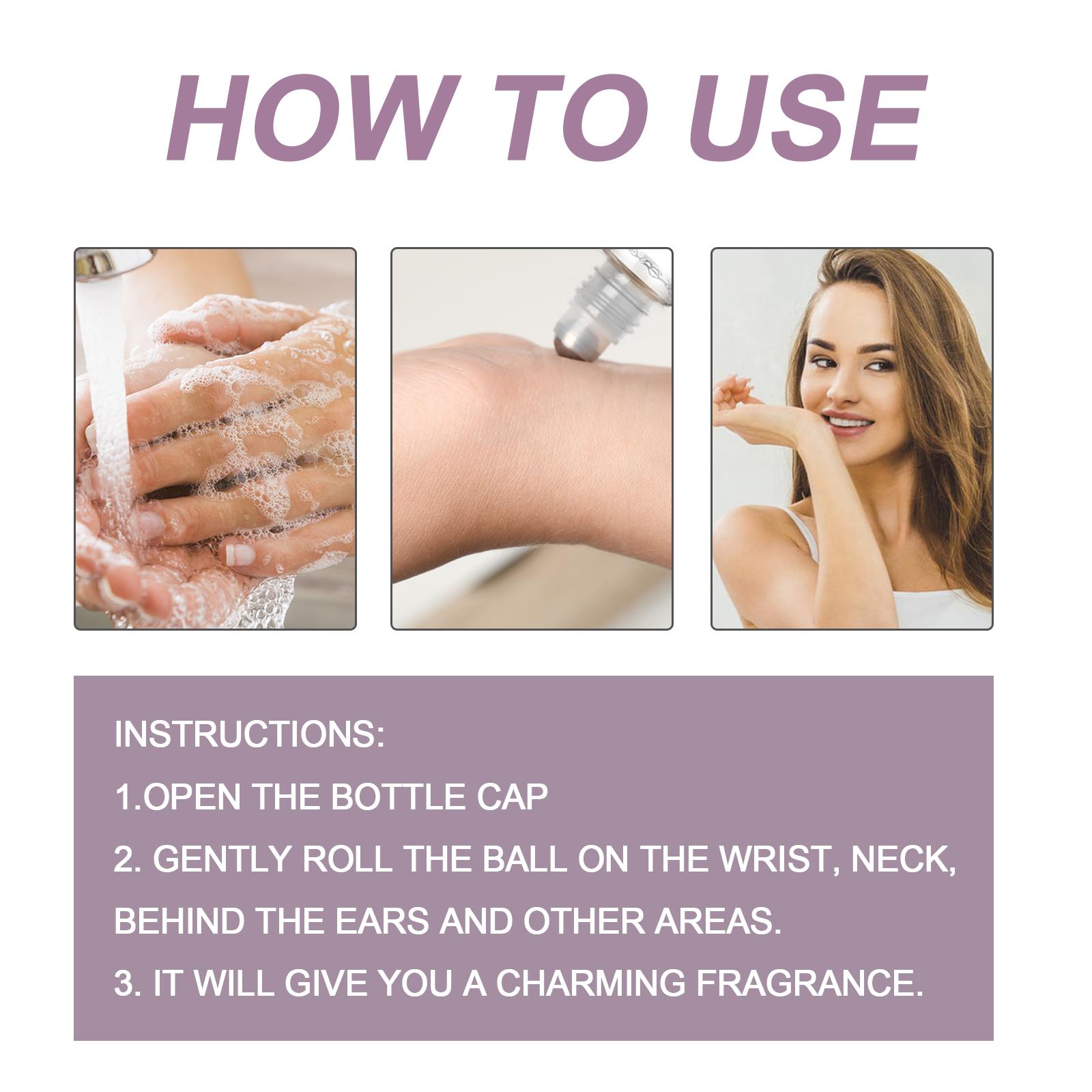 HOW TO USE

INSTRUCTIONS:

1.OPEN THE BOTTLE CAP

2. GENTLY ROLL THE BALL ON THE WRIST, NECK, BEHIND THE EARS AND OTHER AREAS.

3. IT WILL GIVE YOU A CHARMING FRAGRANCE.