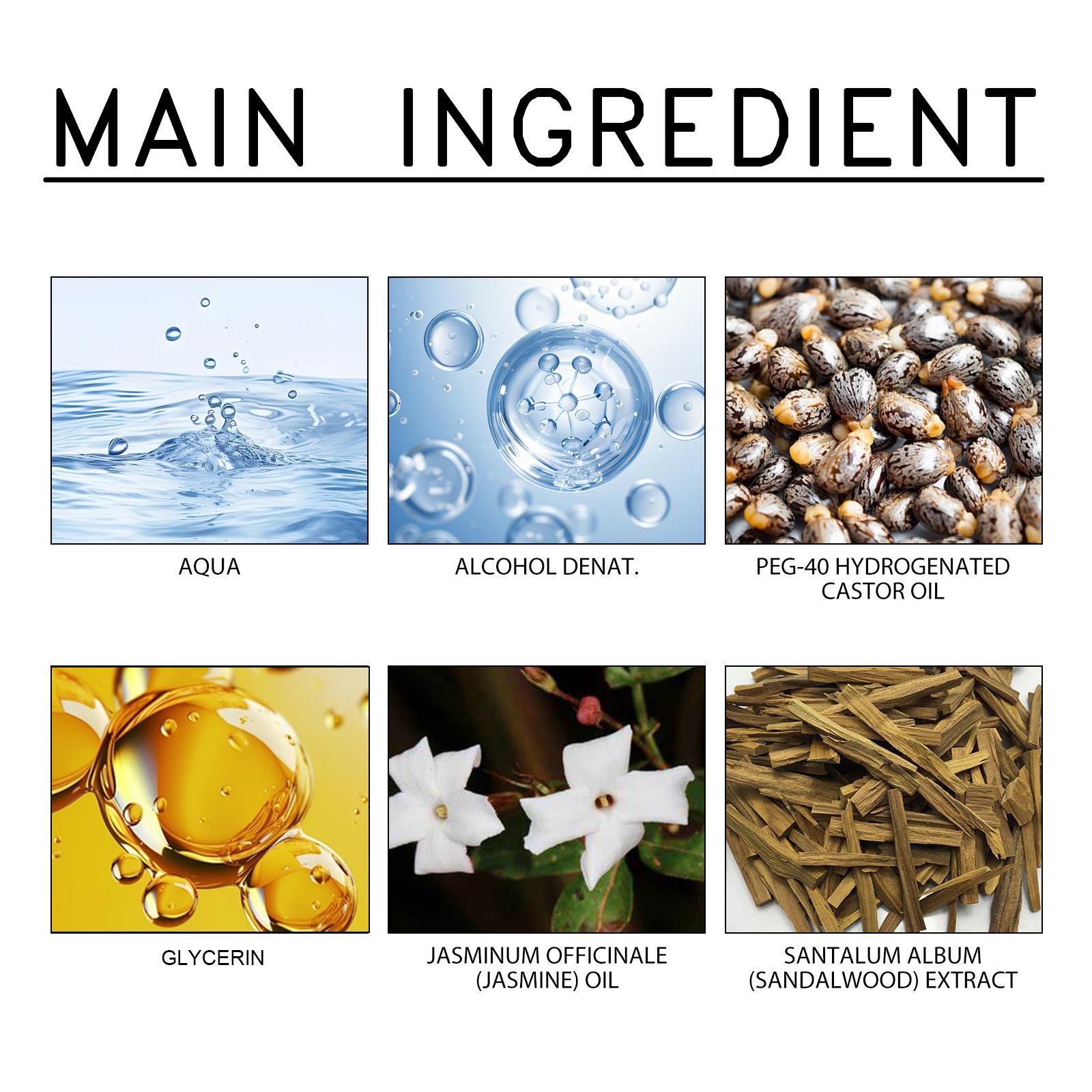 MAIN INGREDIENT

AQUA

ALCOHOL DENAT.

PEG-40 HYDROGENATED CASTOR OIL

GLYCERIN

JASMINUM OFFICINALE (JASMINE) OIL

SANTALUM ALBUM (SANDALWOOD) EXTRACT