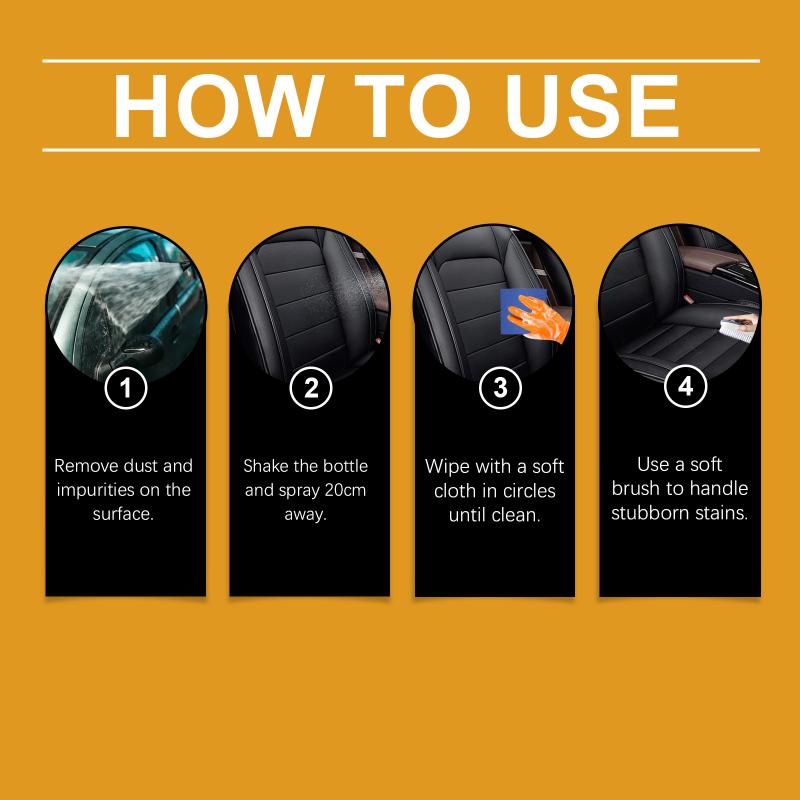 HOW TO USE

1

Remove dust and impurities on the surface.

2

Shake the bottle and spray 20cm away.

3

Wipe with a soft cloth in circles until clean.

4

Use a soft brush to handle stubborn stains.