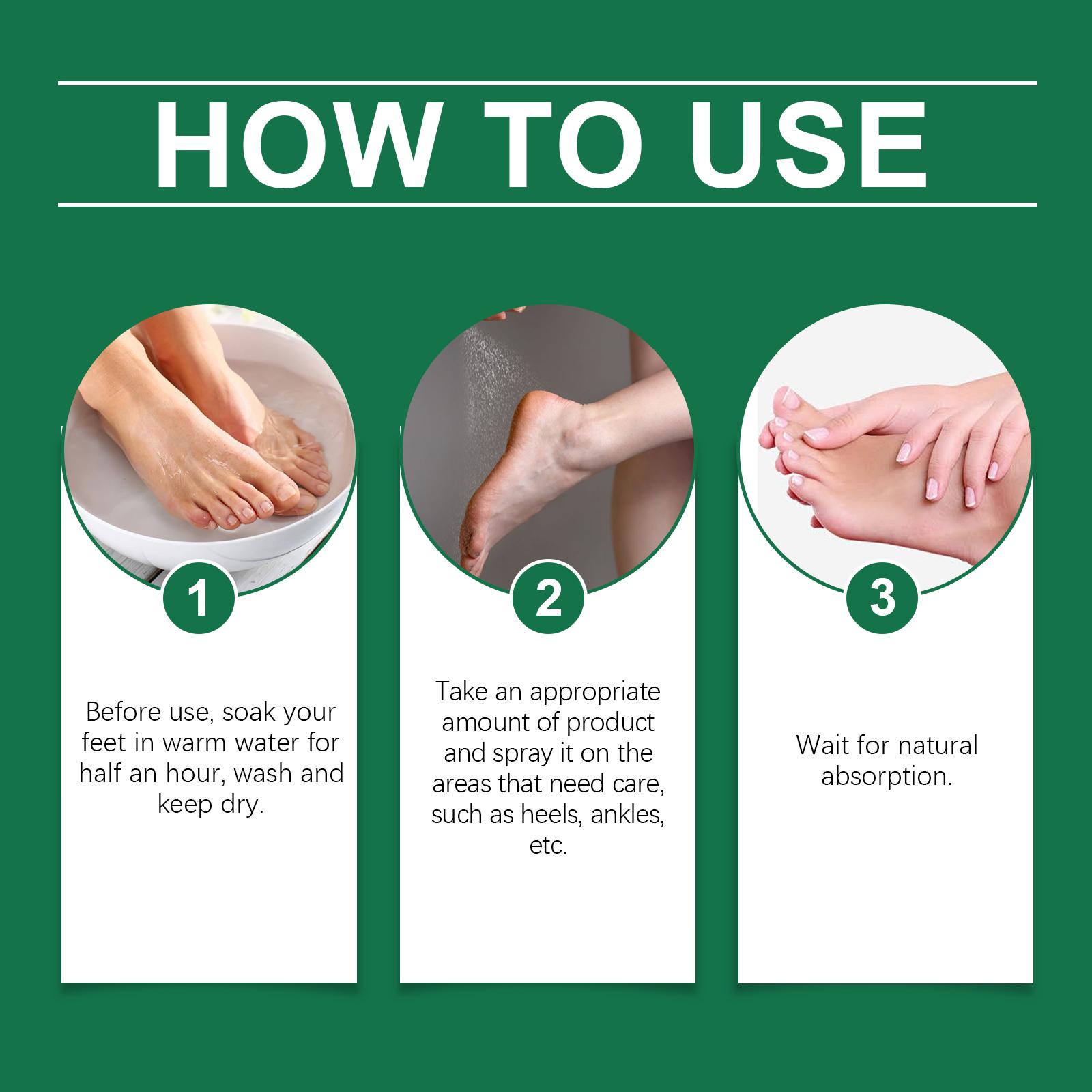 HOW TO USE

1

Before use, soak your feet in warm water for half an hour, wash and keep dry.

2

Take an appropriate amount of product and spray it on the areas that need care, such as heels, ankles, etc.

3

Wait for natural absorption.