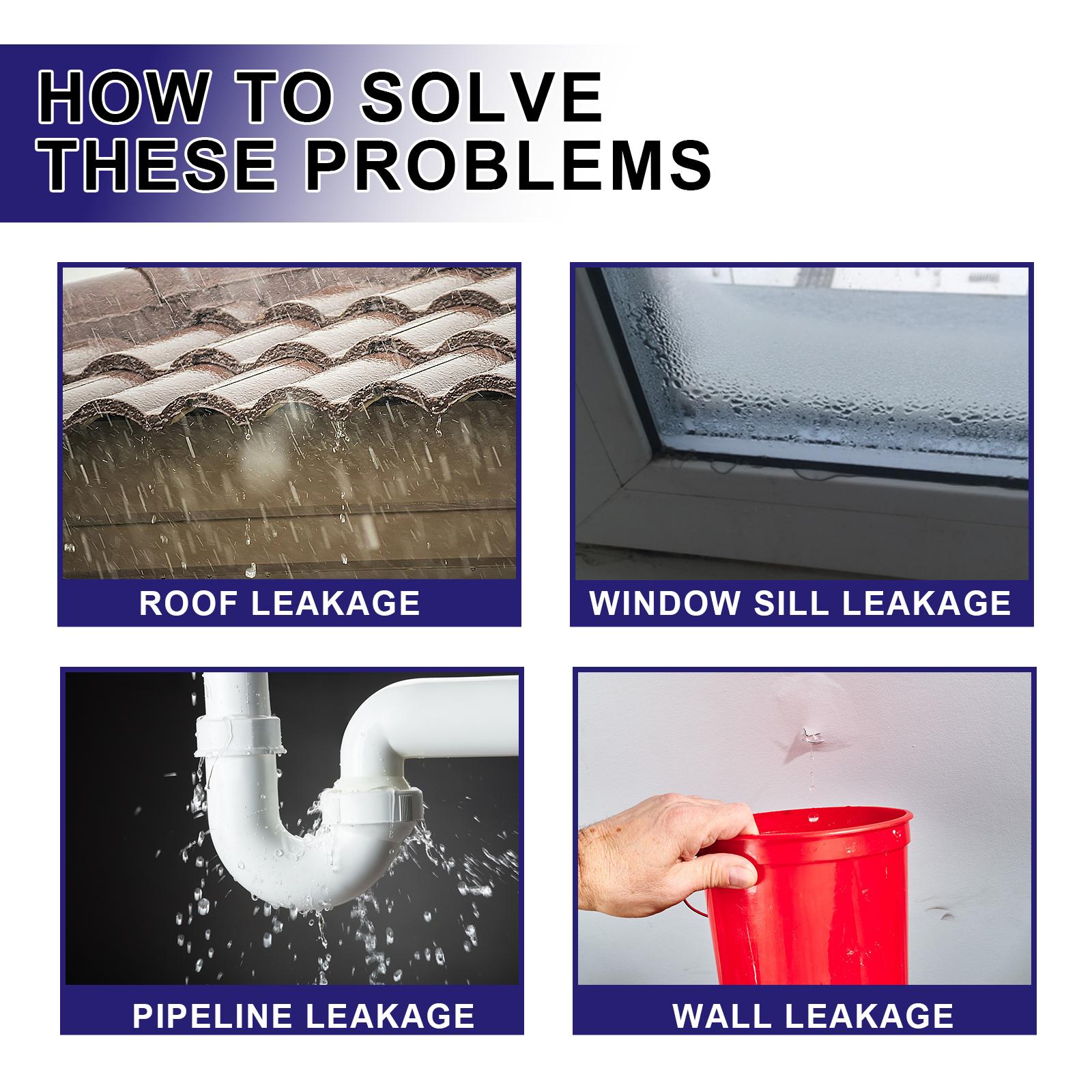 HOW TO SOLVE THESE PROBLEMS

ROOF LEAKAGE

WINDOW SILL LEAKAGE

PIPELINE LEAKAGE

WALL LEAKAGE