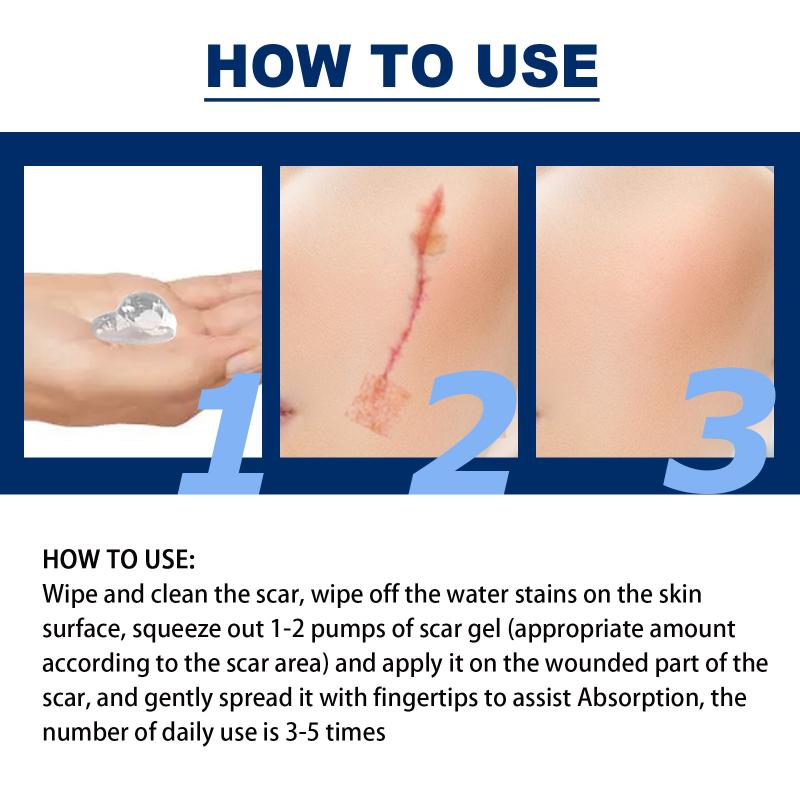 HOW TO USE

1

2

3

HOW TO USE:
Wipe and clean the scar, wipe off the water stains on the skin surface, squeeze out 1-2 pumps of scar gel (appropriate amount according to the scar area) and apply it on the wounded part of the scar, and gently spread it with fingertips to assist Absorption, the number of daily use is 3-5 times