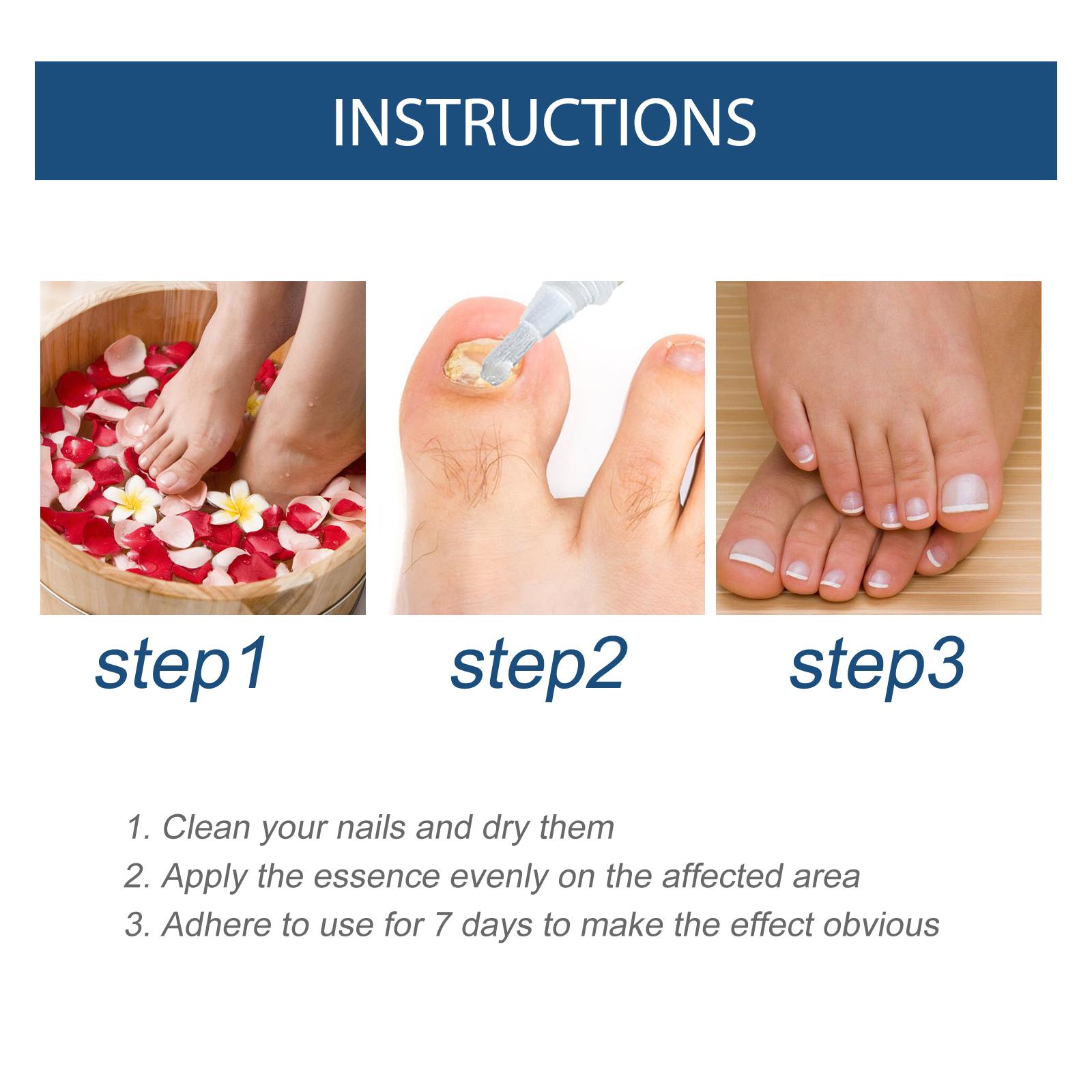 INSTRUCTIONS

step1

step2

step3

1. Clean your nails and dry them
2. Apply the essence evenly on the affected area
3. Adhere to use for 7 days to make the effect obvious