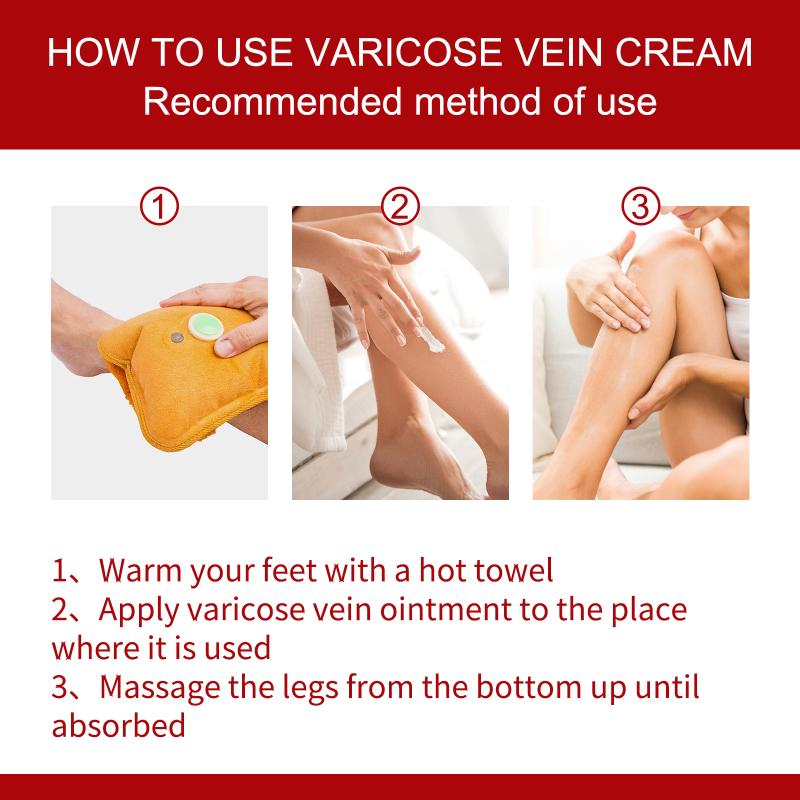 HOW TO USE VARICOSE VEIN CREAM
Recommended method of use

①
②
③

1、Warm your feet with a hot towel
2、Apply varicose vein ointment to the place where it is used
3、Massage the legs from the bottom up until absorbed