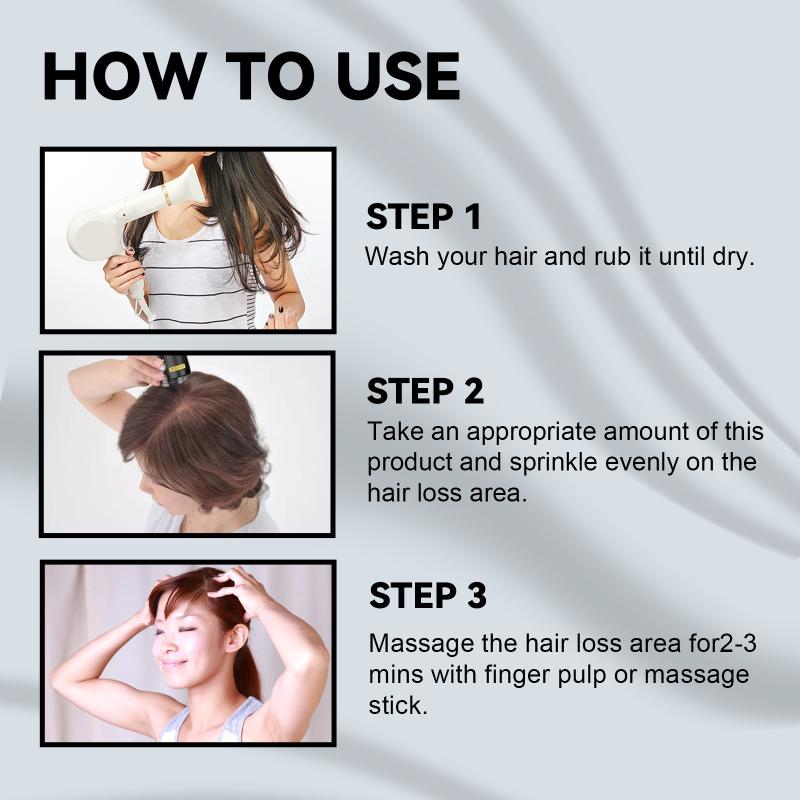 HOW TO USE

STEP 1
Wash your hair and rub it until dry.

STEP 2
Take an appropriate amount of this product and sprinkle evenly on the hair loss area.

STEP 3
Massage the hair loss area for2-3 mins with finger pulp or massage stick.