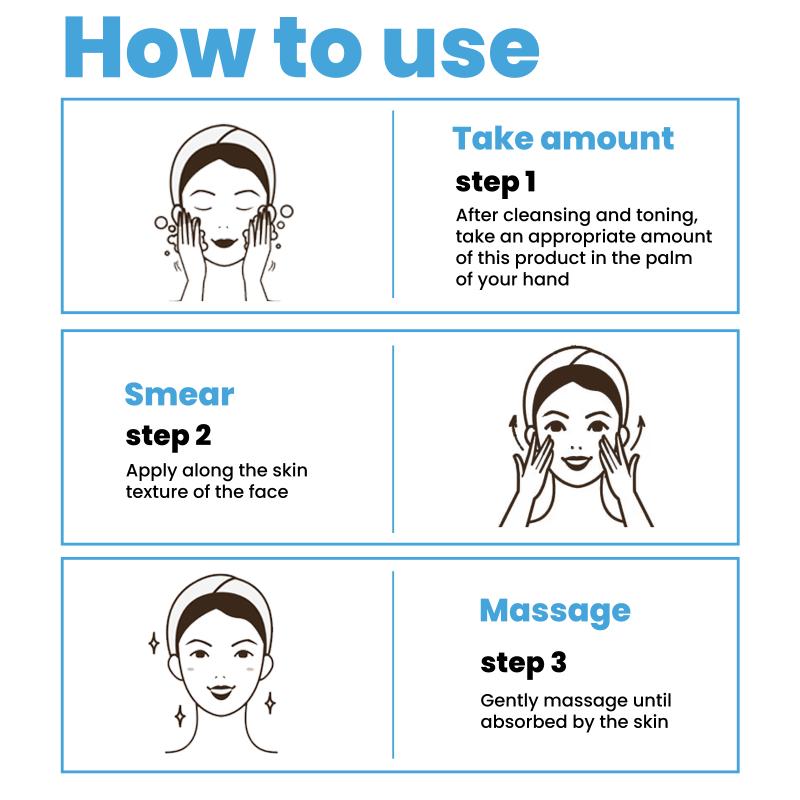 How to use

Take amount
step 1
After cleansing and toning, take an appropriate amount of this product in the palm of your hand

Smear
step 2
Apply along the skin texture of the face

Massage
step 3
Gently massage until absorbed by the skin