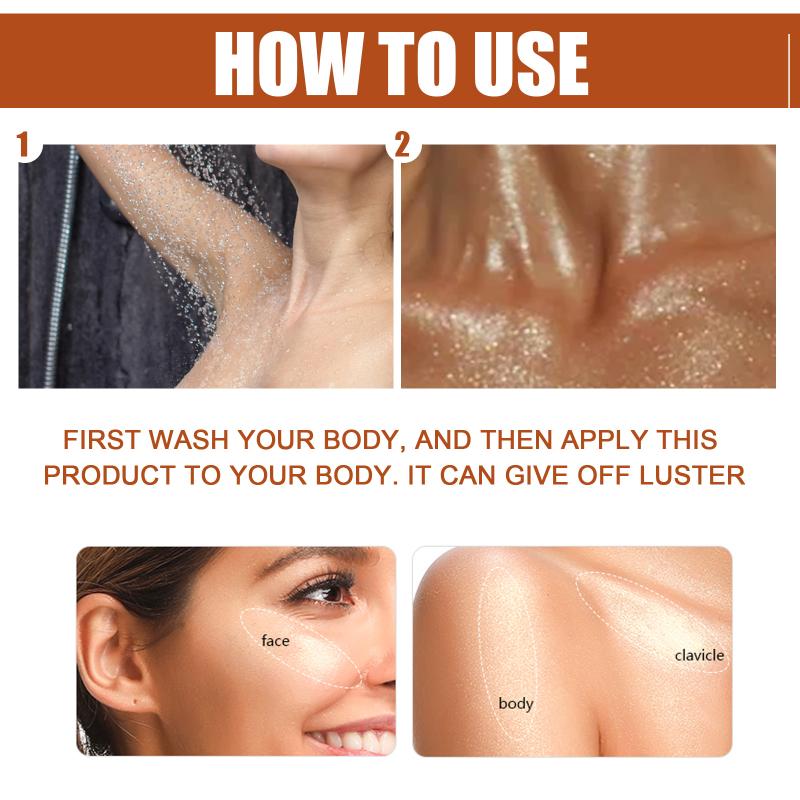 HOW TO USE

1

2

FIRST WASH YOUR BODY, AND THEN APPLY THIS PRODUCT TO YOUR BODY. IT CAN GIVE OFF LUSTER

face

clavicle

body