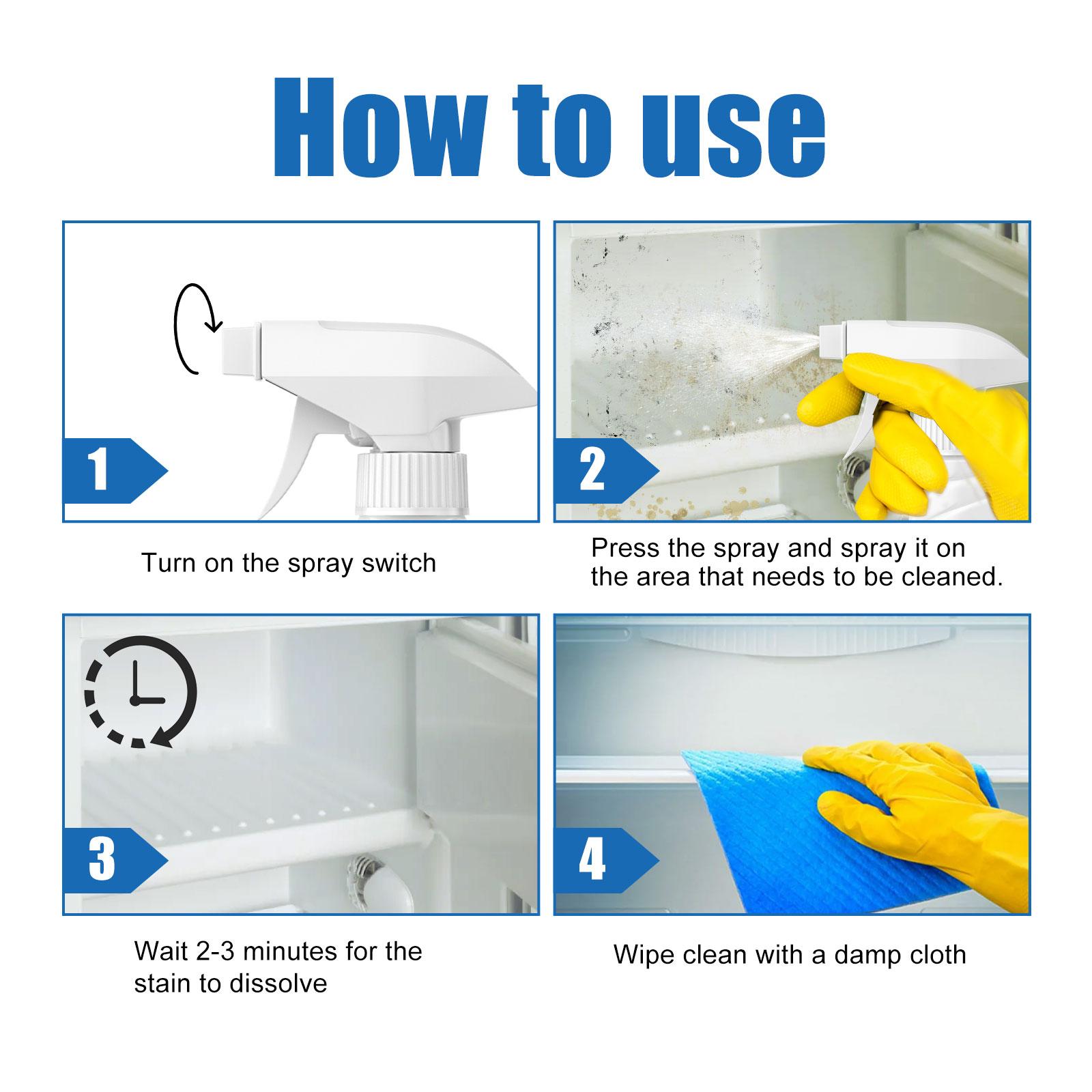 How to use

1

Turn on the spray switch

2

Press the spray and spray it on the area that needs to be cleaned.

3

Wait 2-3 minutes for the stain to dissolve

4

Wipe clean with a damp cloth