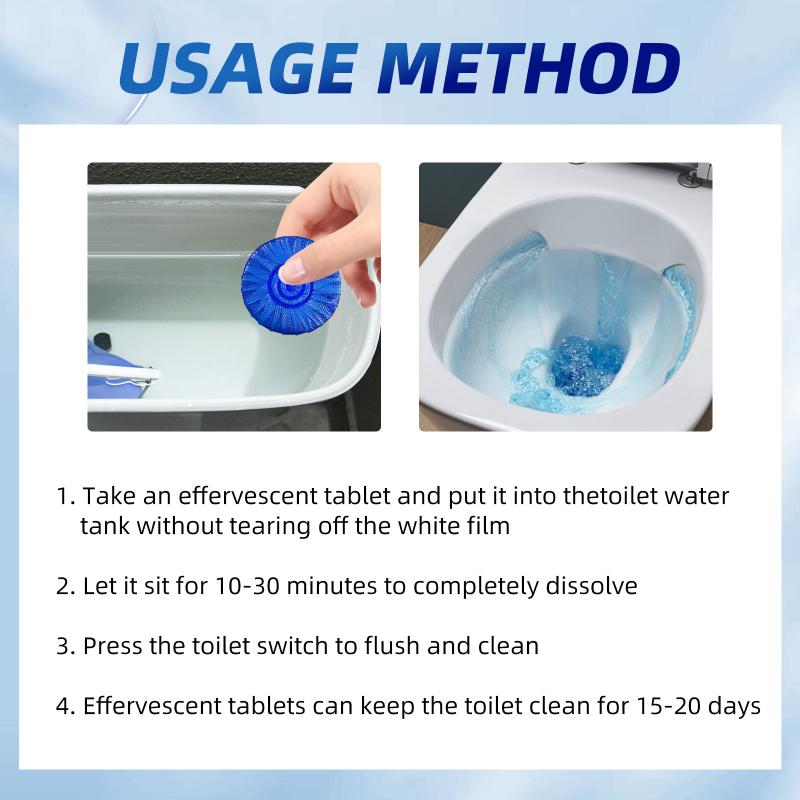 USAGE METHOD

1. Take an effervescent tablet and put it into thetoilet water tank without tearing off the white film

2. Let it sit for 10-30 minutes to completely dissolve

3. Press the toilet switch to flush and clean

4. Effervescent tablets can keep the toilet clean for 15-20 days