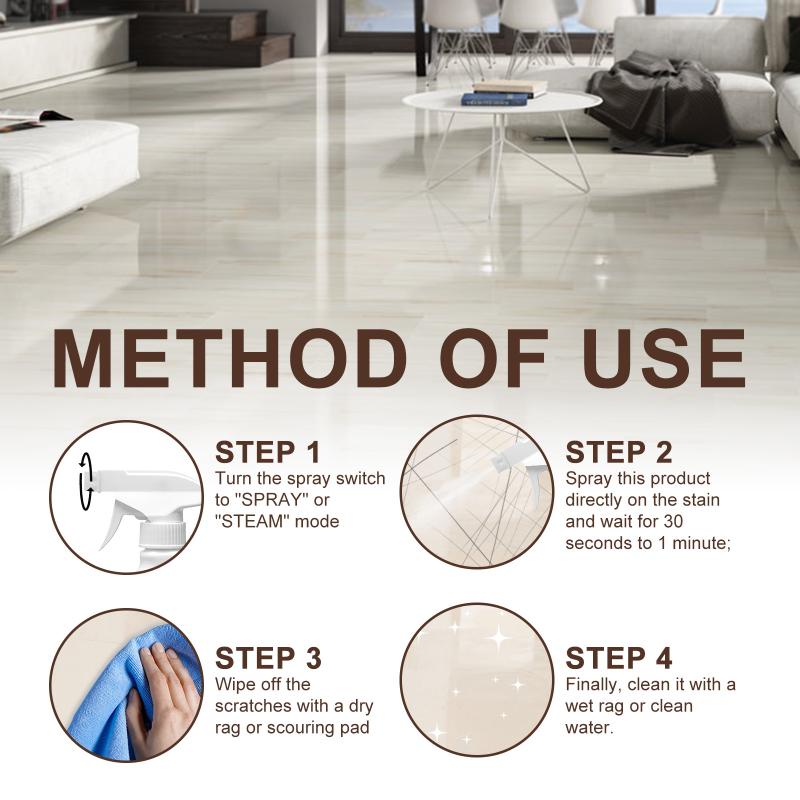 METHOD OF USE

STEP 1
Turn the spray switch to "SPRAY" or "STEAM" mode

STEP 2
Spray this product directly on the stain and wait for 30 seconds to 1 minute;

STEP 3
Wipe off the scratches with a dry rag or scouring pad

STEP 4
Finally, clean it with a wet rag or clean water.