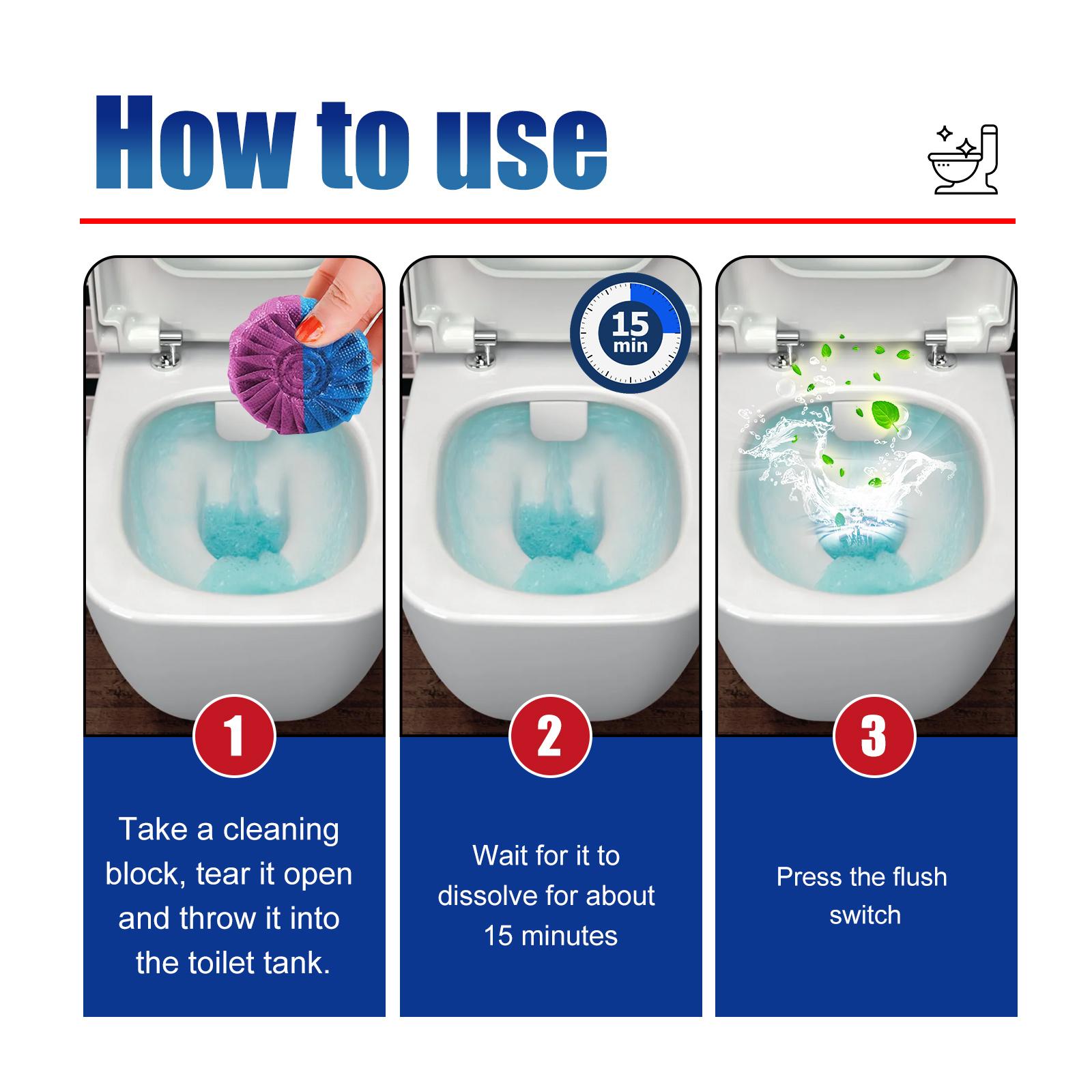 How to use

15 min

1

Take a cleaning block, tear it open and throw it into the toilet tank.

2

Wait for it to dissolve for about 15 minutes

3

Press the flush switch