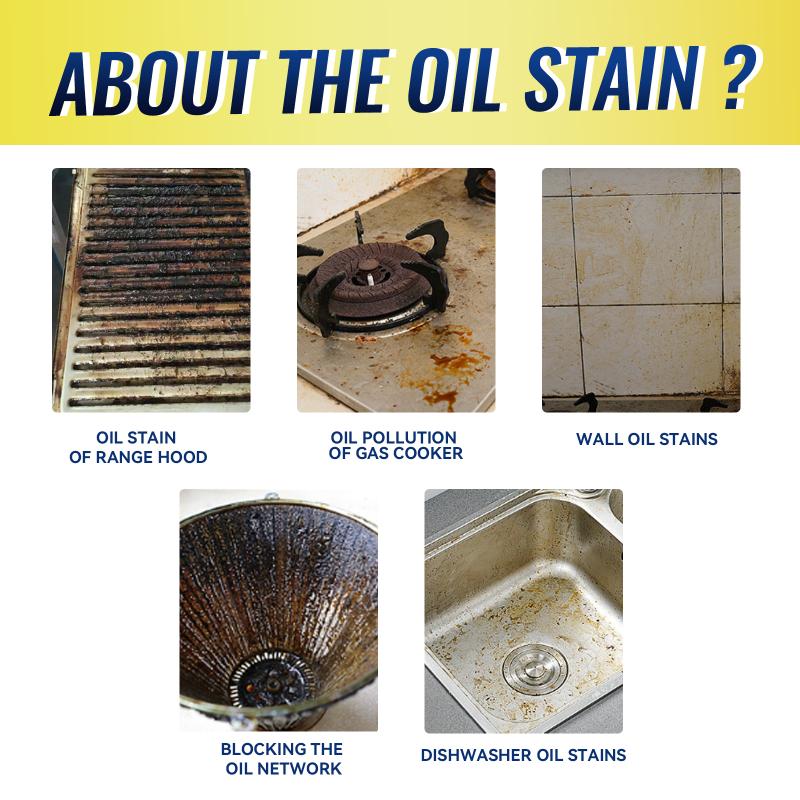 ABOUT THE OIL STAIN ?

OIL STAIN OF RANGE HOOD

OIL POLLUTION OF GAS COOKER

WALL OIL STAINS

BLOCKING THE OIL NETWORK

DISHWASHER OIL STAINS