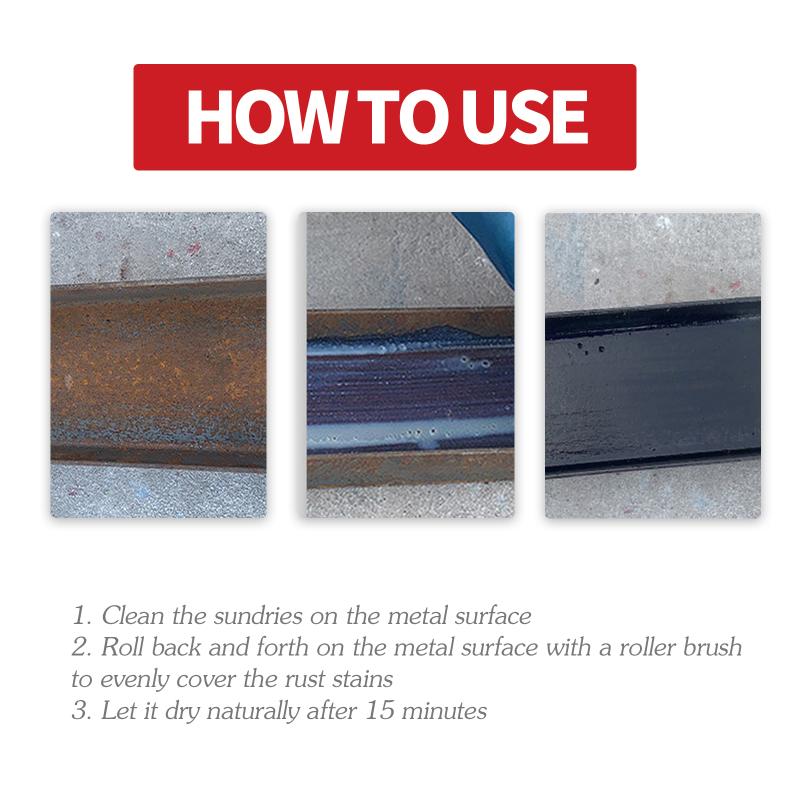 HOW TO USE

1. Clean the sundries on the metal surface
2. Roll back and forth on the metal surface with a roller brush to evenly cover the rust stains
3. Let it dry naturally after 15 minutes