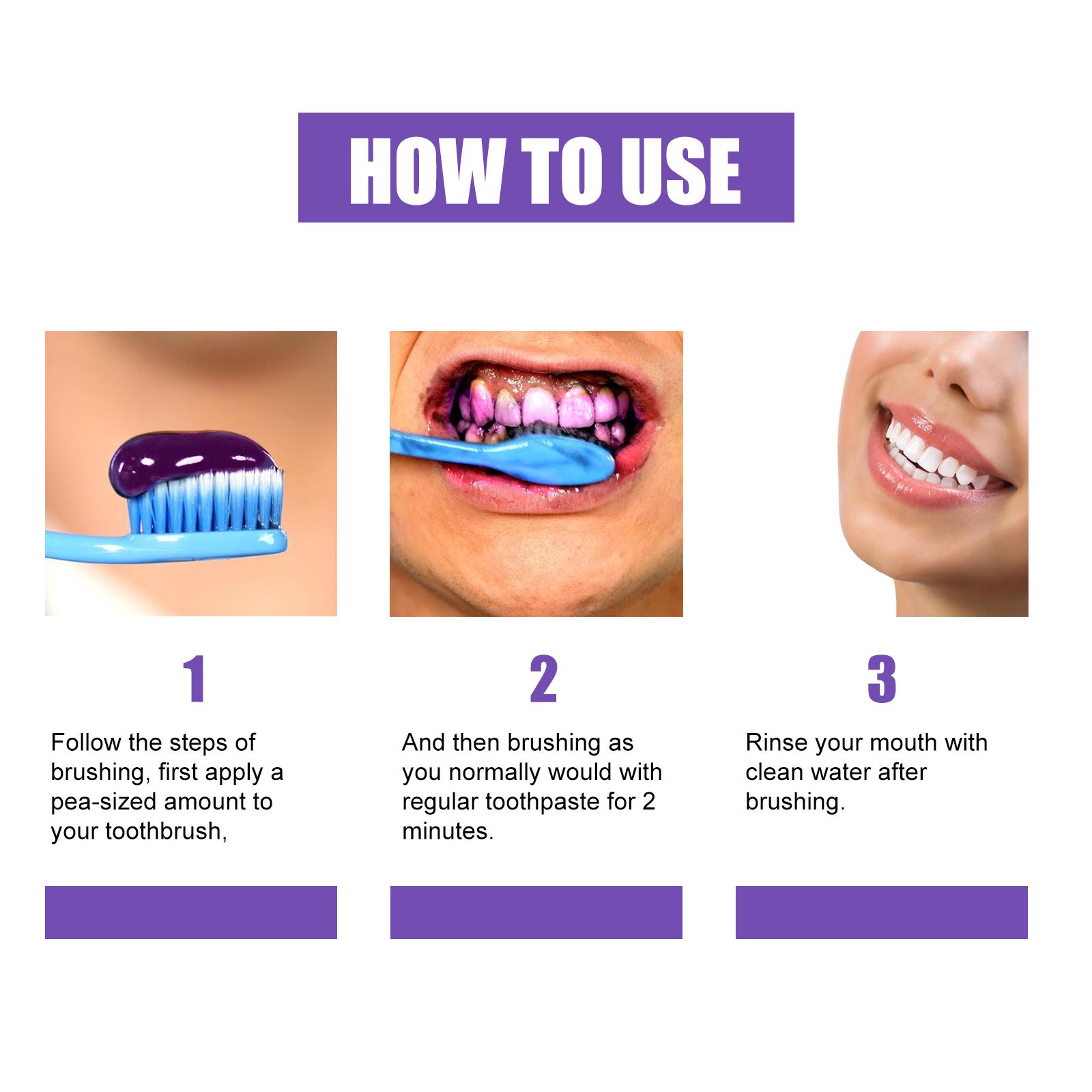 HOW TO USE

1

Follow the steps of brushing, first apply a pea-sized amount to your toothbrush,

2

And then brushing as you normally would with regular toothpaste for 2 minutes.

3

Rinse your mouth with clean water after brushing.