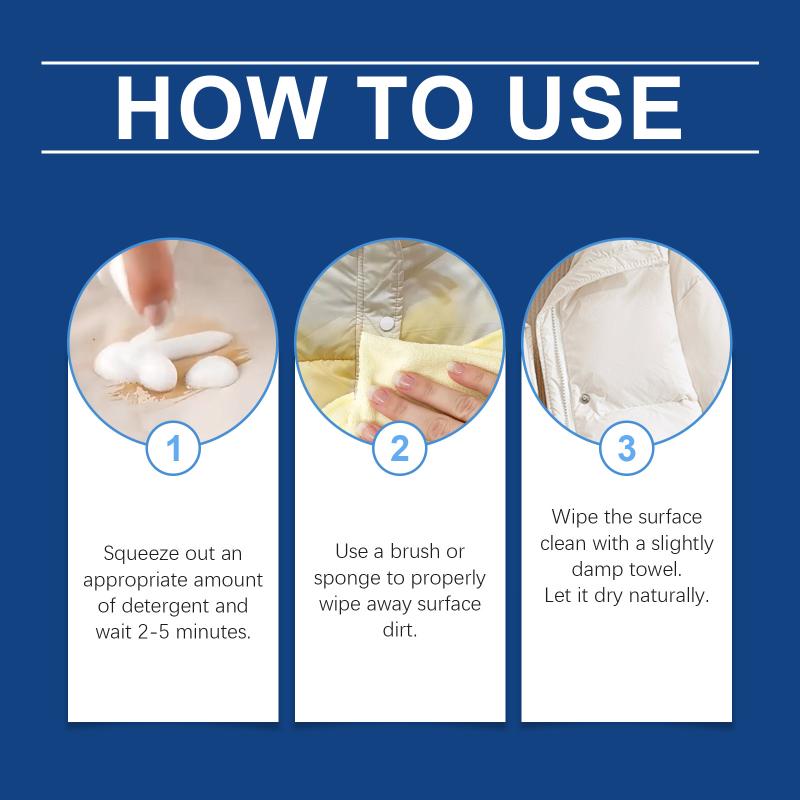 HOW TO USE

1

Squeeze out an appropriate amount of detergent and wait 2-5 minutes.

2

Use a brush or sponge to properly wipe away surface dirt.

3

Wipe the surface clean with a slightly damp towel.
Let it dry naturally.