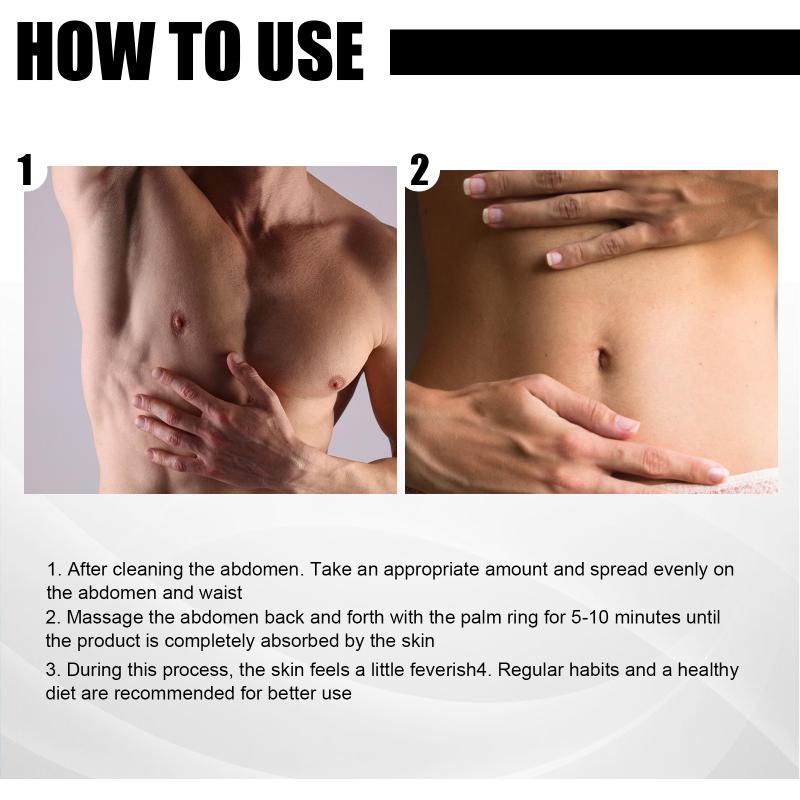 HOW TO USE

1

2

1. After cleaning the abdomen. Take an appropriate amount and spread evenly on the abdomen and waist
2. Massage the abdomen back and forth with the palm ring for 5-10 minutes until the product is completely absorbed by the skin
3. During this process, the skin feels a little feverish4. Regular habits and a healthy diet are recommended for better use