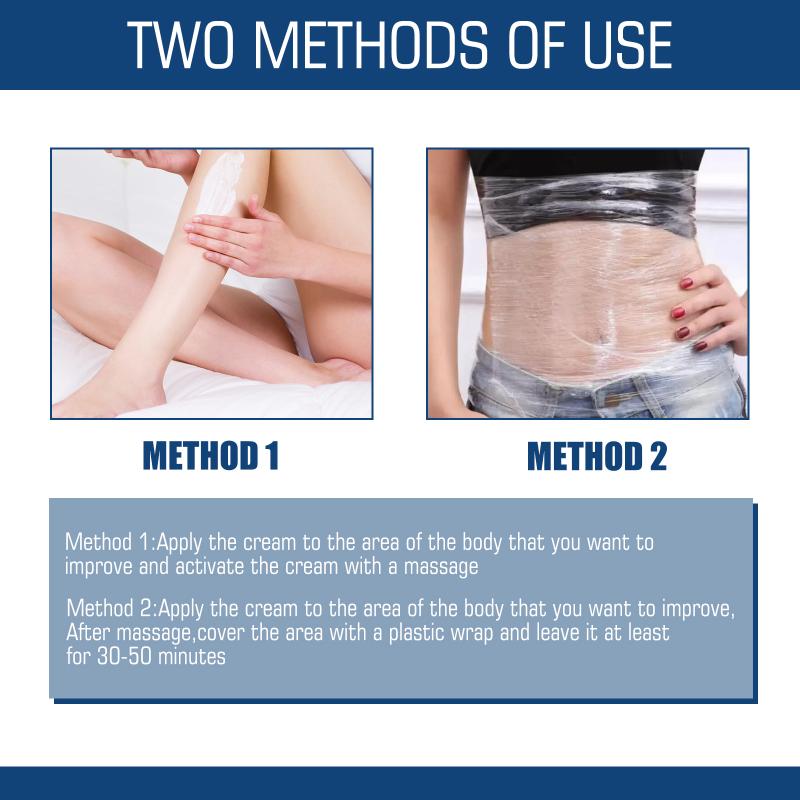 TWO METHODS OF USE

METHOD 1

METHOD 2

Method 1:Apply the cream to the area of the body that you want to improve and activate the cream with a massage

Method 2:Apply the cream to the area of the body that you want to improve, After massage,cover the area with a plastic wrap and leave it at least for 30-50 minutes