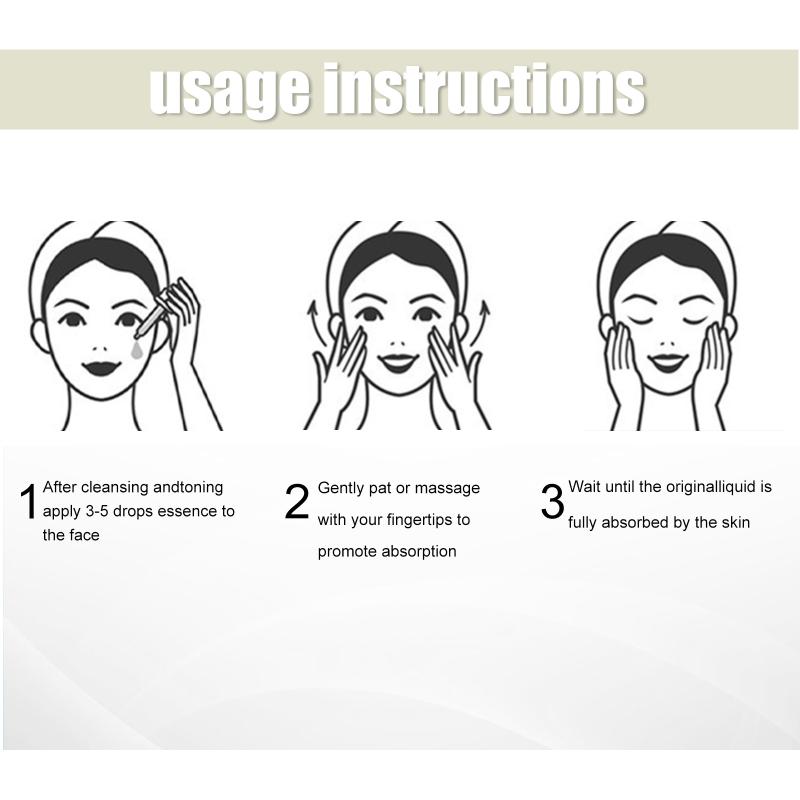 usage instructions

1 After cleansing andtoning apply 3-5 drops essence to the face

2 Gently pat or massage with your fingertips to promote absorption

3 Wait until the originalliquid is fully absorbed by the skin