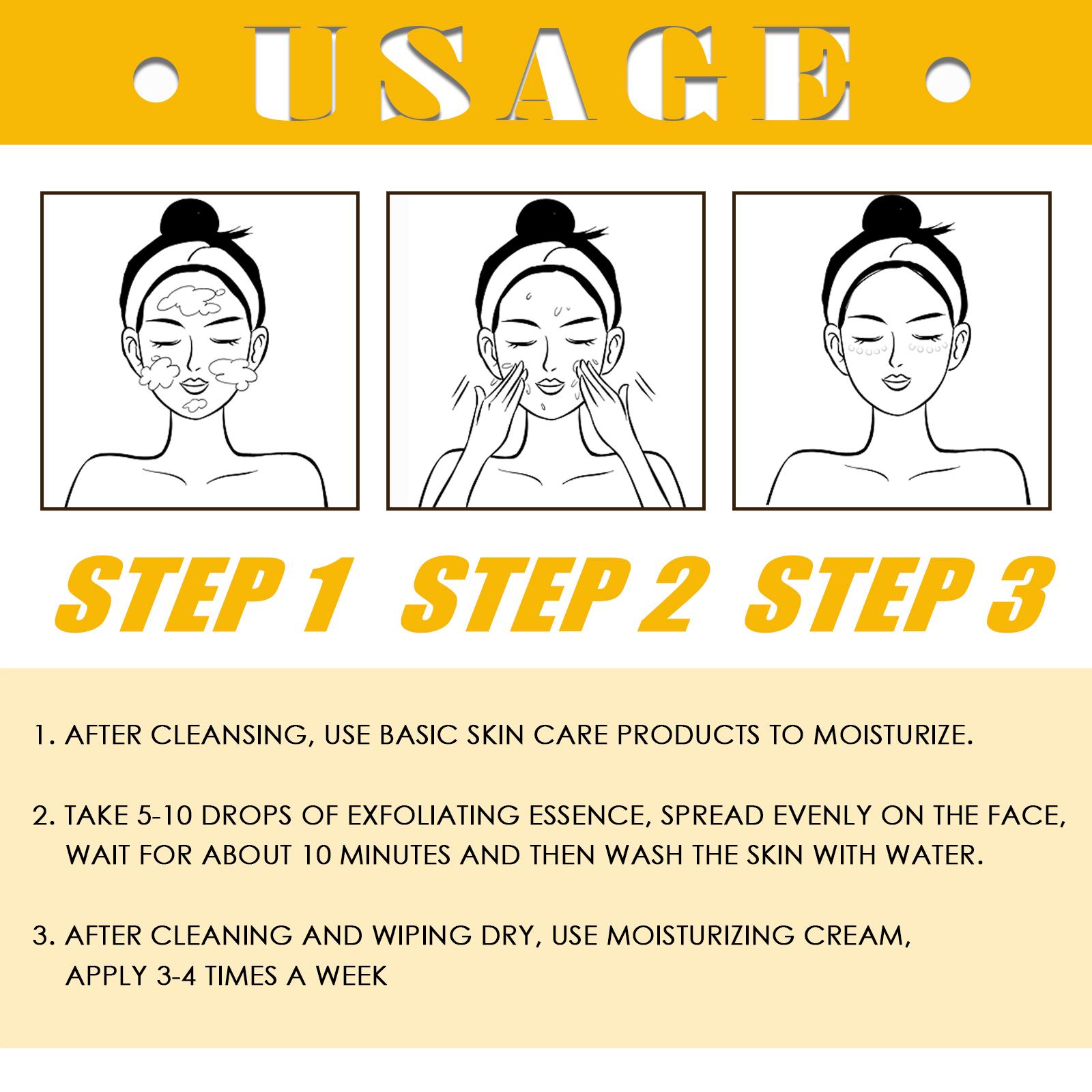 • USAGE •

STEP 1 STEP 2 STEP 3

1. AFTER CLEANSING, USE BASIC SKIN CARE PRODUCTS TO MOISTURIZE.

2. TAKE 5-10 DROPS OF EXFOLIATING ESSENCE, SPREAD EVENLY ON THE FACE, WAIT FOR ABOUT 10 MINUTES AND THEN WASH THE SKIN WITH WATER.

3. AFTER CLEANING AND WIPING DRY, USE MOISTURIZING CREAM, APPLY 3-4 TIMES A WEEK