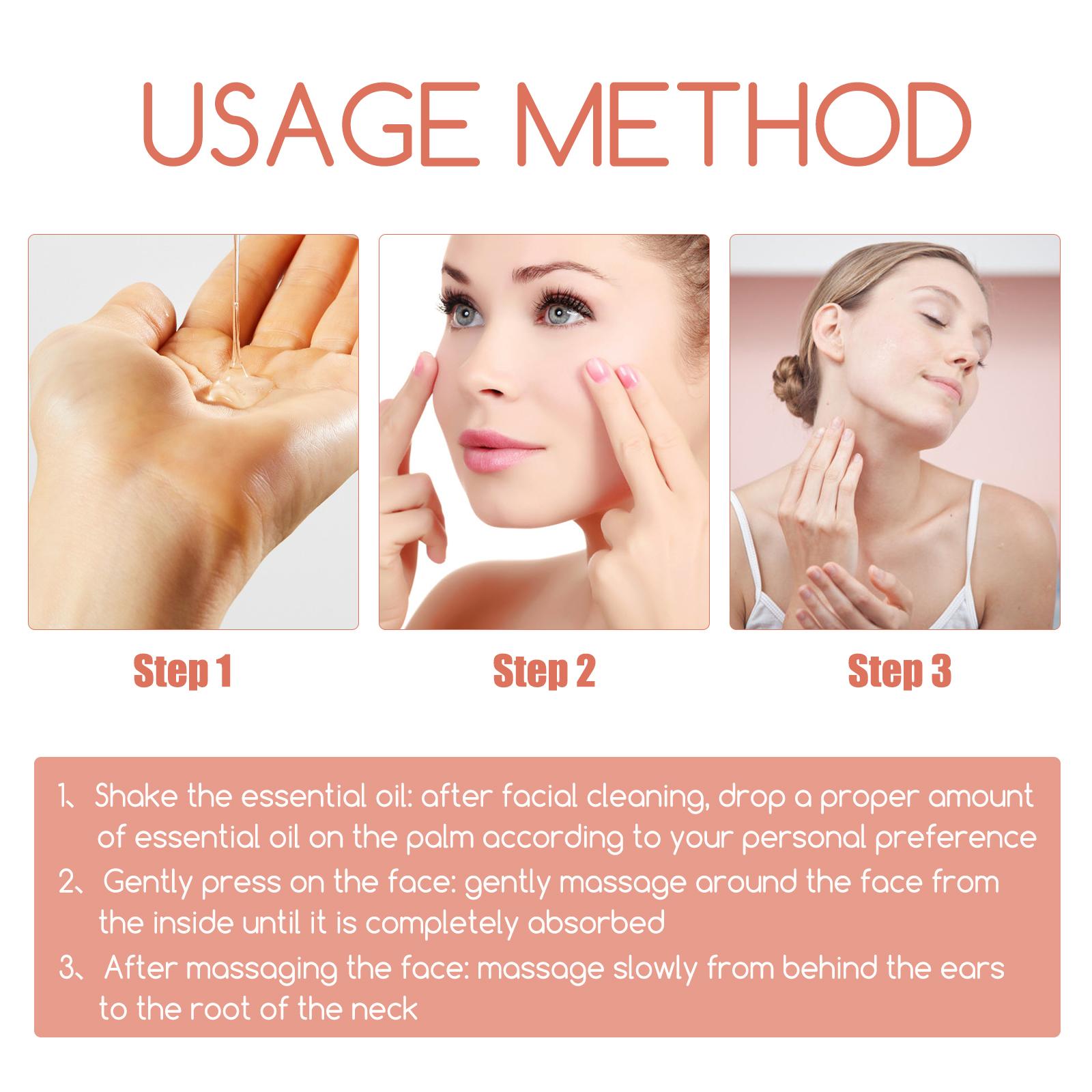 USAGE METHOD

Step 1

Step 2

Step 3

1、Shake the essential oil: after facial cleaning, drop a proper amount of essential oil on the palm according to your personal preference

2、Gently press on the face: gently massage around the face from the inside until it is completely absorbed

3、After massaging the face: massage slowly from behind the ears to the root of the neck