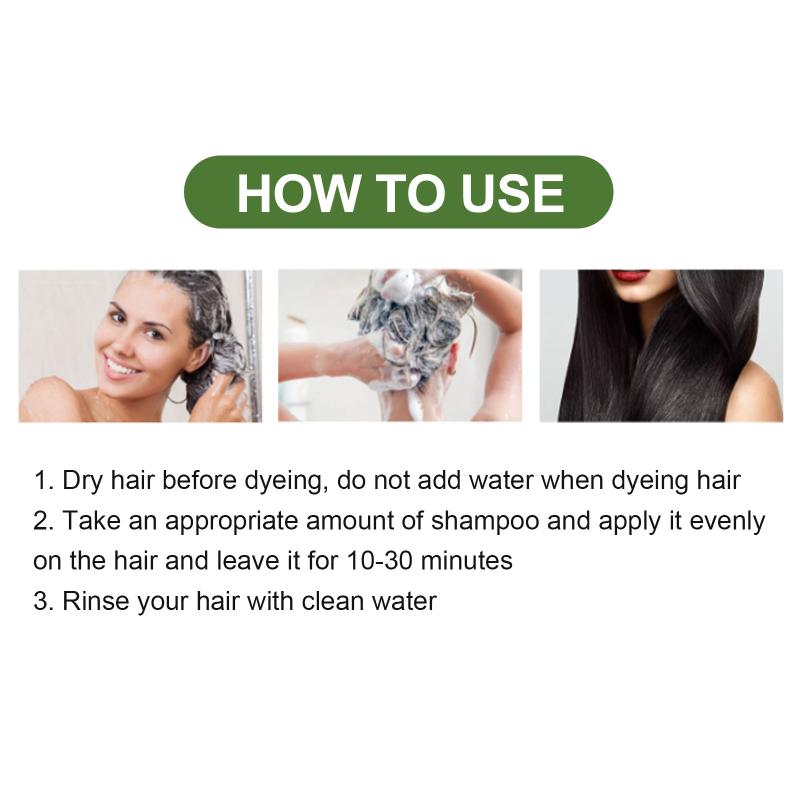 HOW TO USE

1. Dry hair before dyeing, do not add water when dyeing hair
2. Take an appropriate amount of shampoo and apply it evenly on the hair and leave it for 10-30 minutes
3. Rinse your hair with clean water