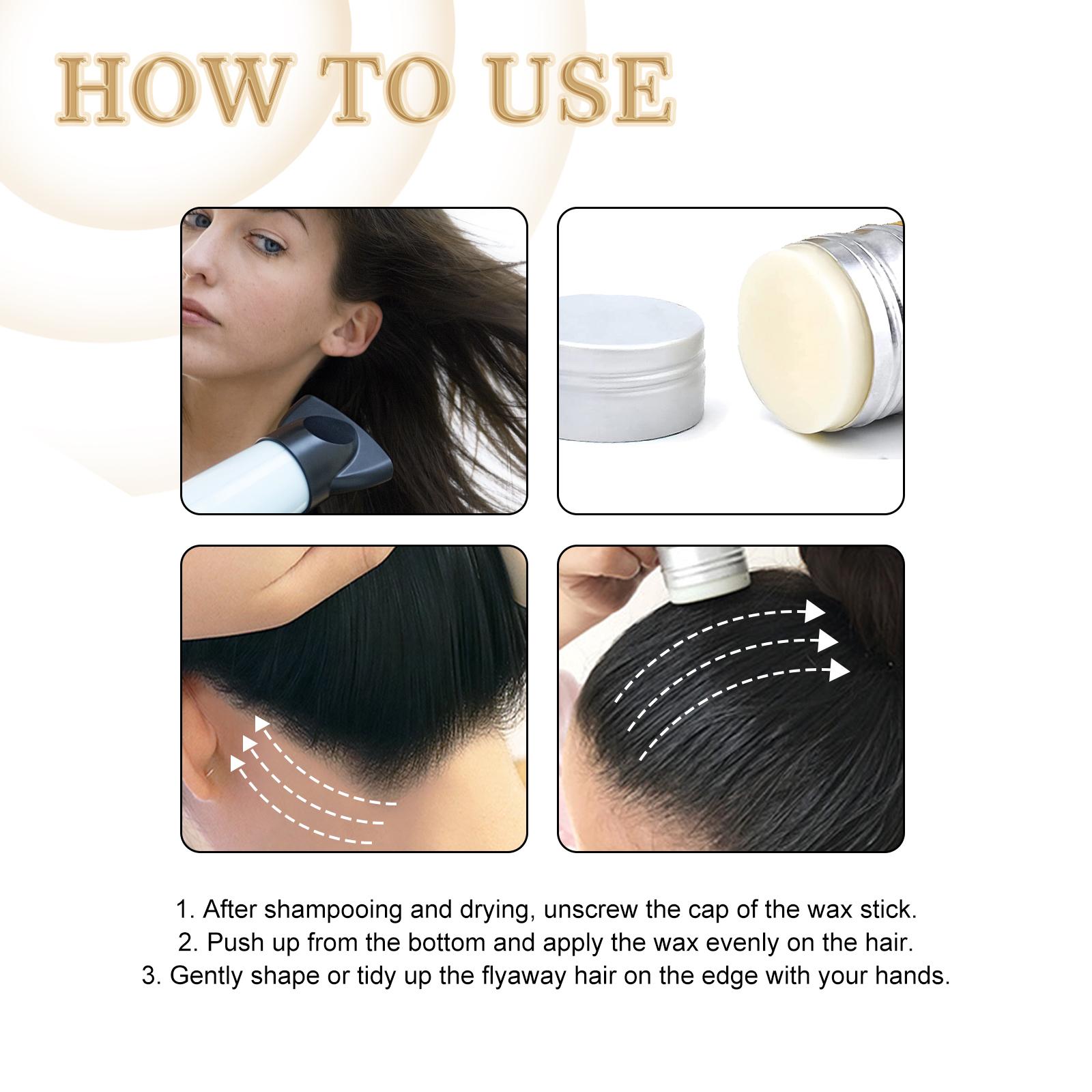 HOW TO USE

1. After shampooing and drying, unscrew the cap of the wax stick.
2. Push up from the bottom and apply the wax evenly on the hair.
3. Gently shape or tidy up the flyaway hair on the edge with your hands.