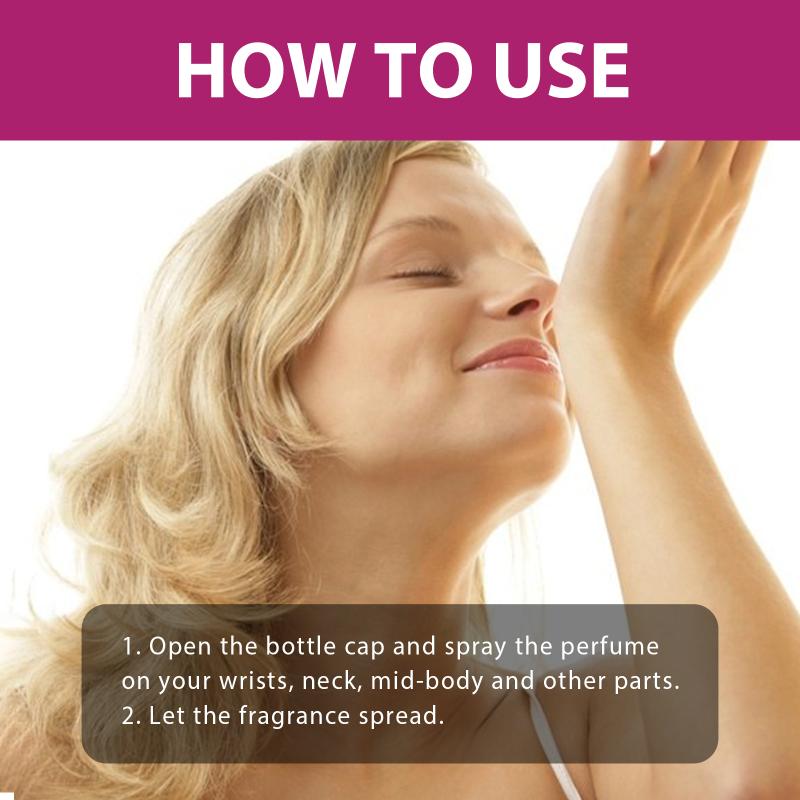 HOW TO USE

1. Open the bottle cap and spray the perfume on your wrists, neck, mid-body and other parts.
2. Let the fragrance spread.