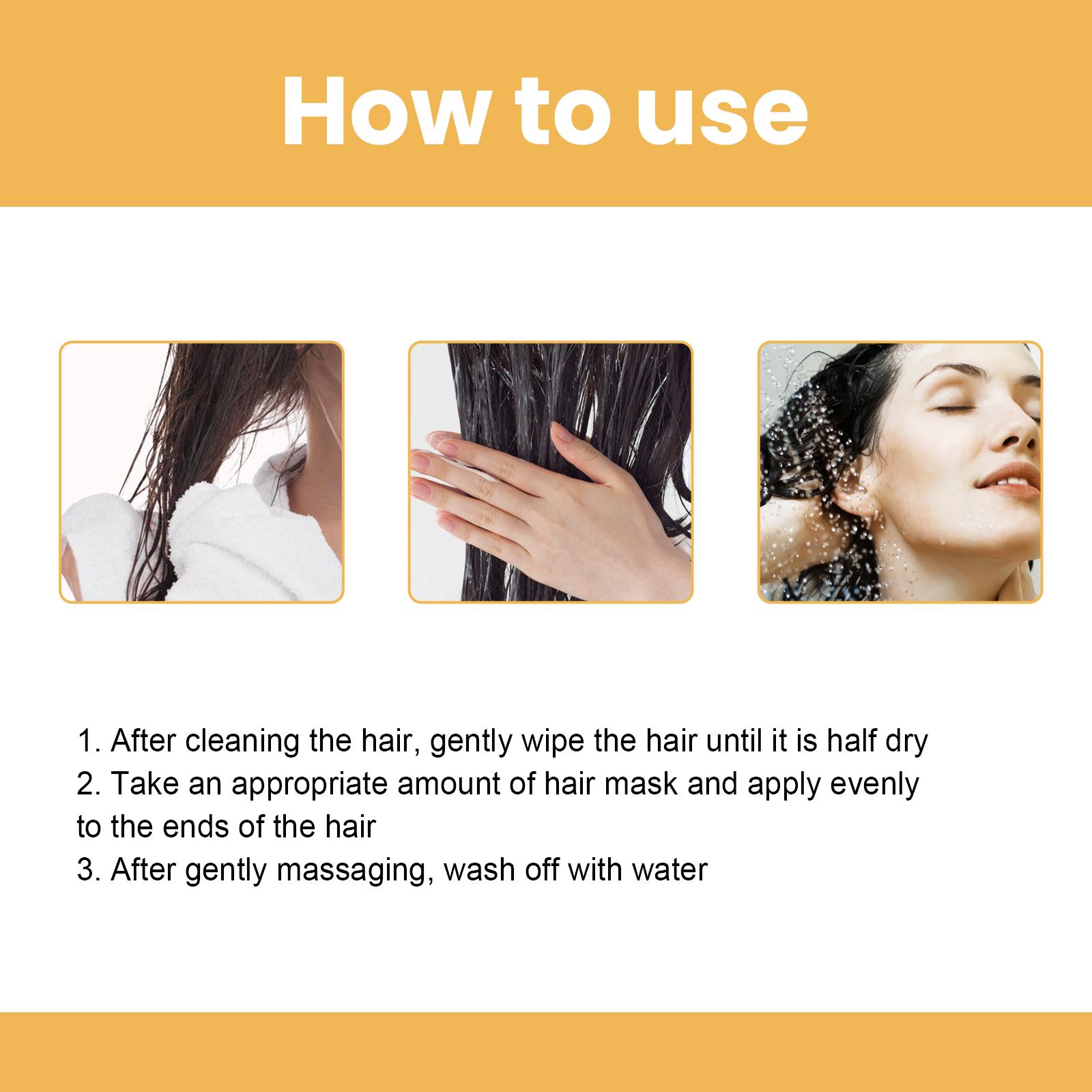 How to use

1. After cleaning the hair, gently wipe the hair until it is half dry
2. Take an appropriate amount of hair mask and apply evenly to the ends of the hair
3. After gently massaging, wash off with water