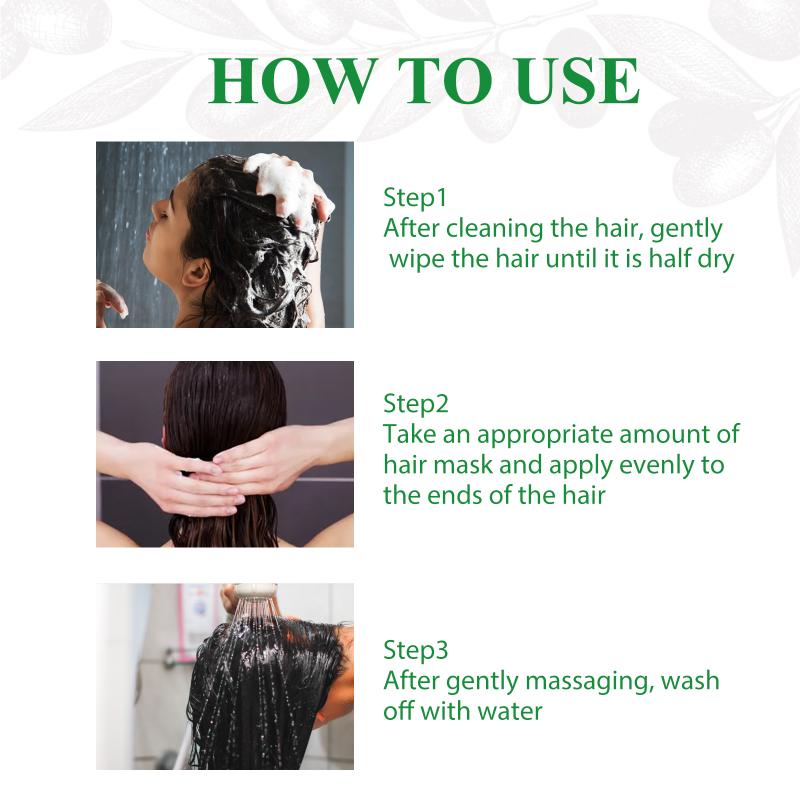 HOW TO USE

Step1
After cleaning the hair, gently wipe the hair until it is half dry

Step2
Take an appropriate amount of hair mask and apply evenly to the ends of the hair

Step3
After gently massaging, wash off with water