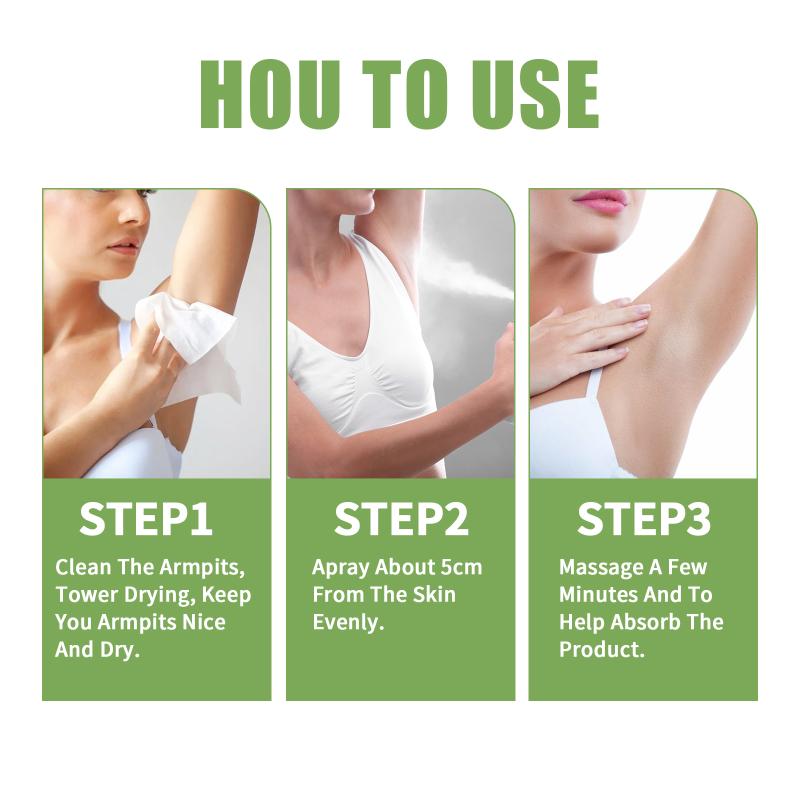 HOU TO USE

STEP1

Clean The Armpits, Tower Drying, Keep You Armpits Nice And Dry.

STEP2

Apray About 5cm From The Skin Evenly.

STEP3

Massage A Few Minutes And To Help Absorb The Product.