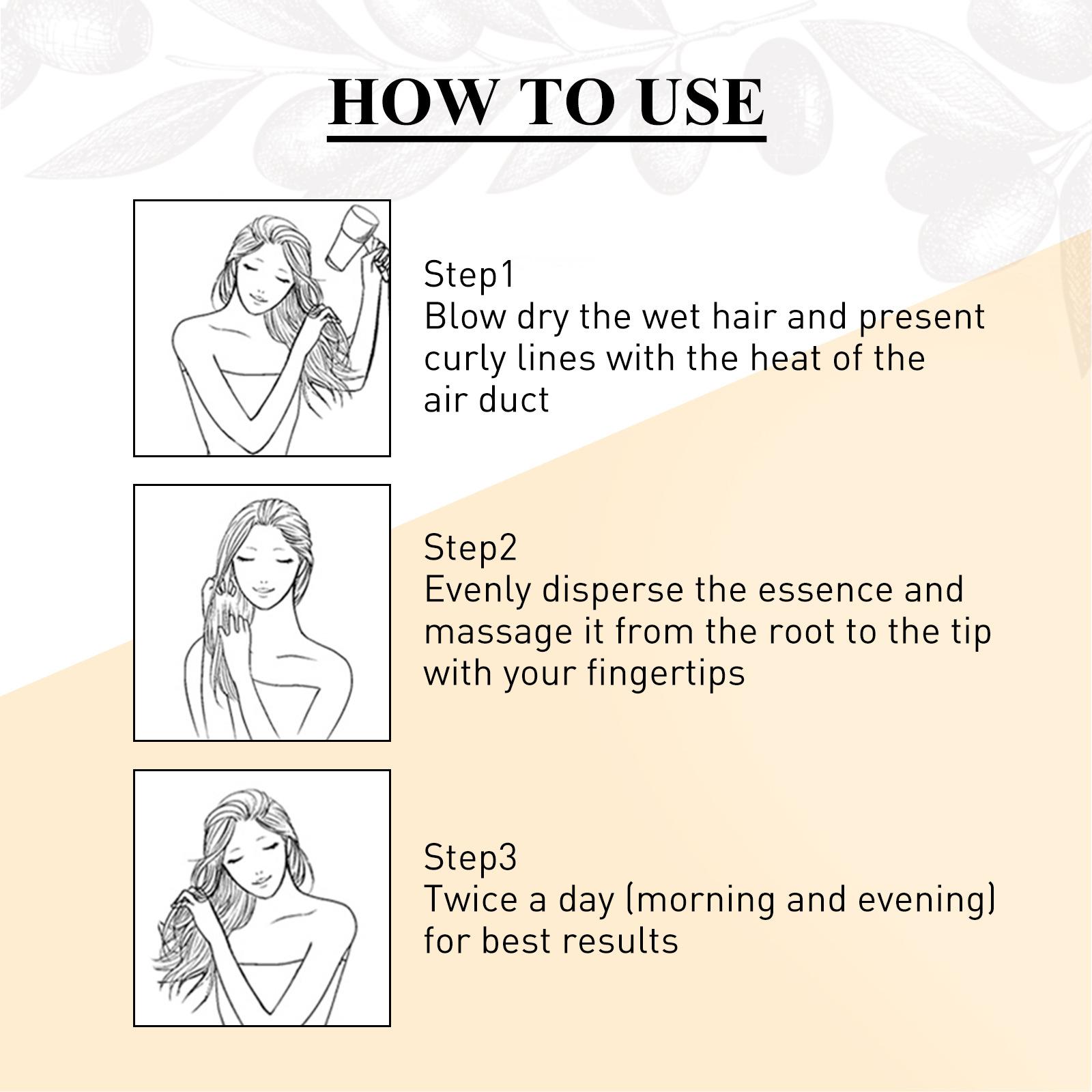 HOW TO USE

Step1
Blow dry the wet hair and present curly lines with the heat of the air duct

Step2
Evenly disperse the essence and massage it from the root to the tip with your fingertips

Step3
Twice a day (morning and evening) for best results