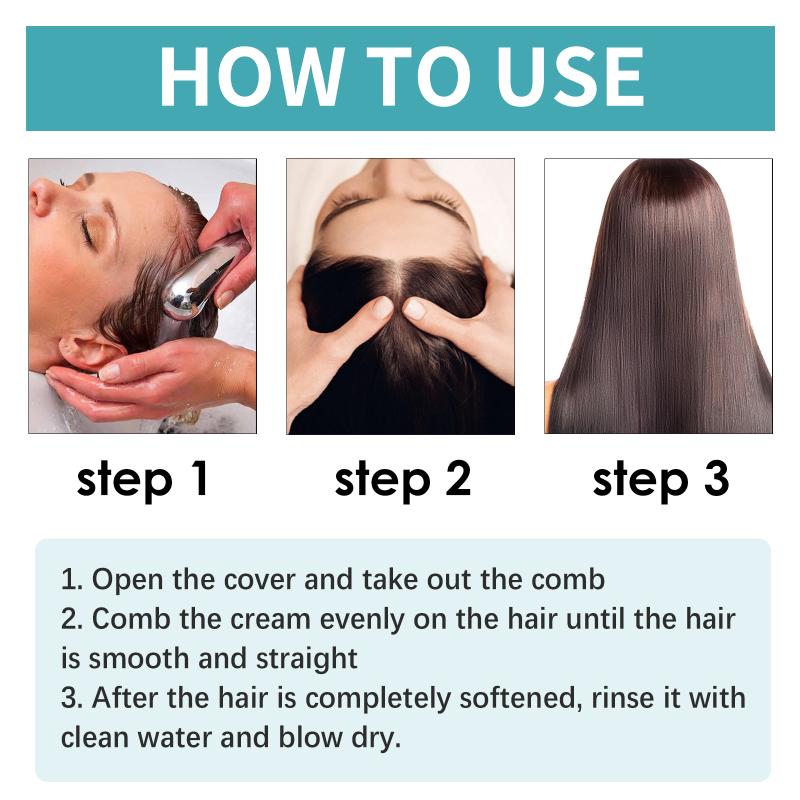 HOW TO USE

step 1

step 2

step 3

1. Open the cover and take out the comb
2. Comb the cream evenly on the hair until the hair is smooth and straight
3. After the hair is completely softened, rinse it with clean water and blow dry.