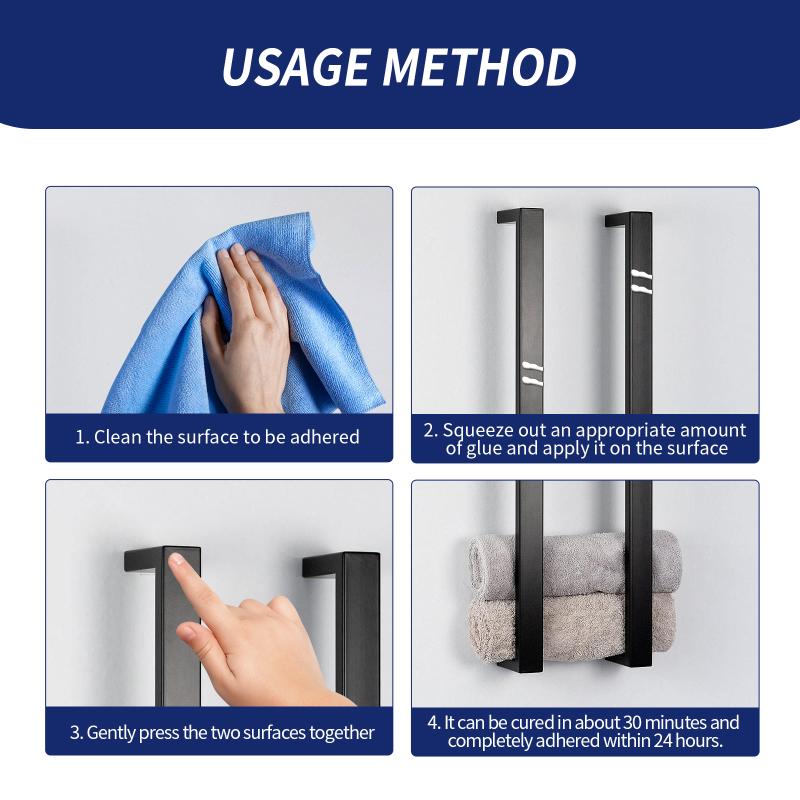 USAGE METHOD

1. Clean the surface to be adhered

2. Squeeze out an appropriate amount of glue and apply it on the surface

3. Gently press the two surfaces together

4. It can be cured in about 30 minutes and completely adhered within 24 hours.