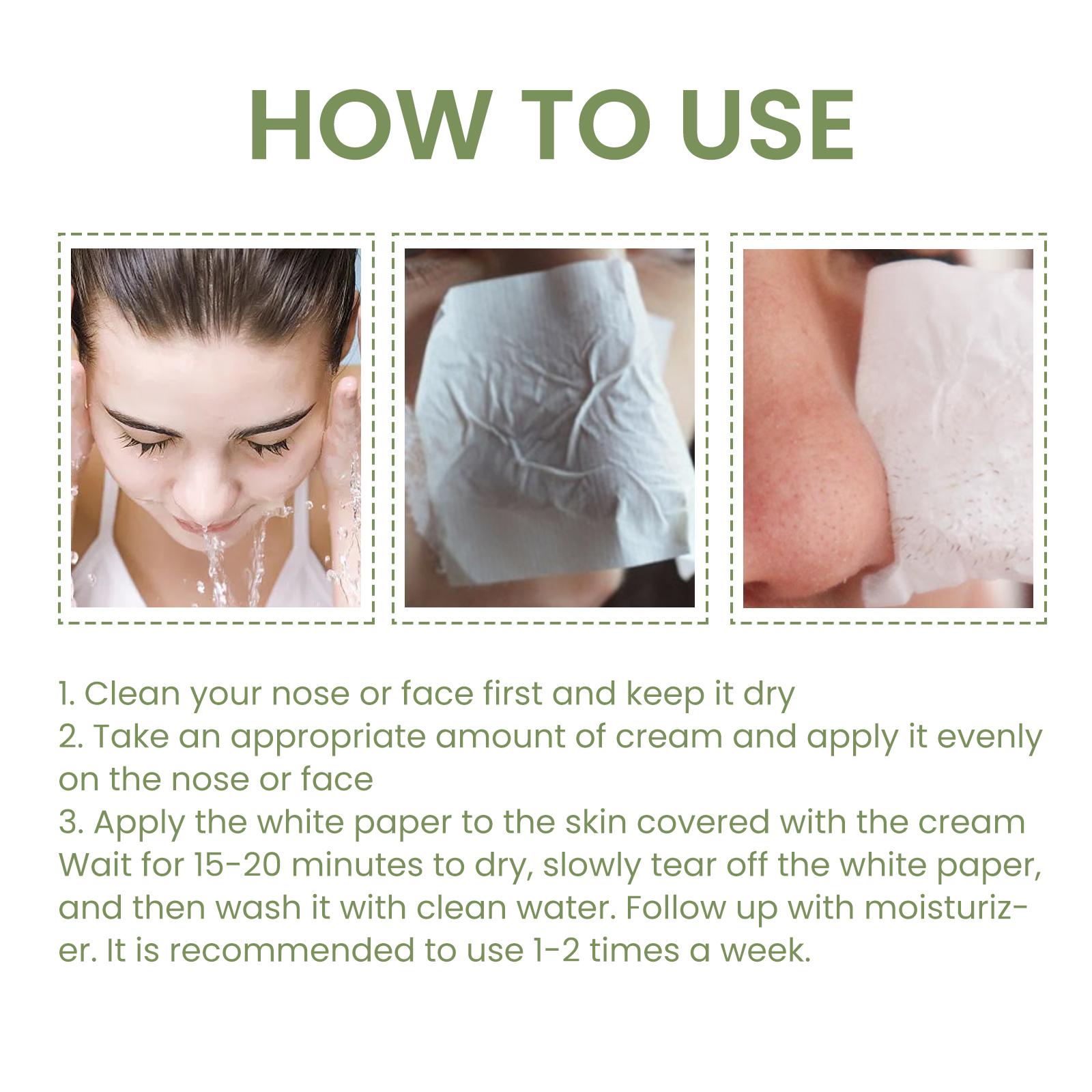 HOW TO USE

1. Clean your nose or face first and keep it dry
2. Take an appropriate amount of cream and apply it evenly on the nose or face
3. Apply the white paper to the skin covered with the cream Wait for 15-20 minutes to dry, slowly tear off the white paper, and then wash it with clean water. Follow up with moisturizer. It is recommended to use 1-2 times a week.