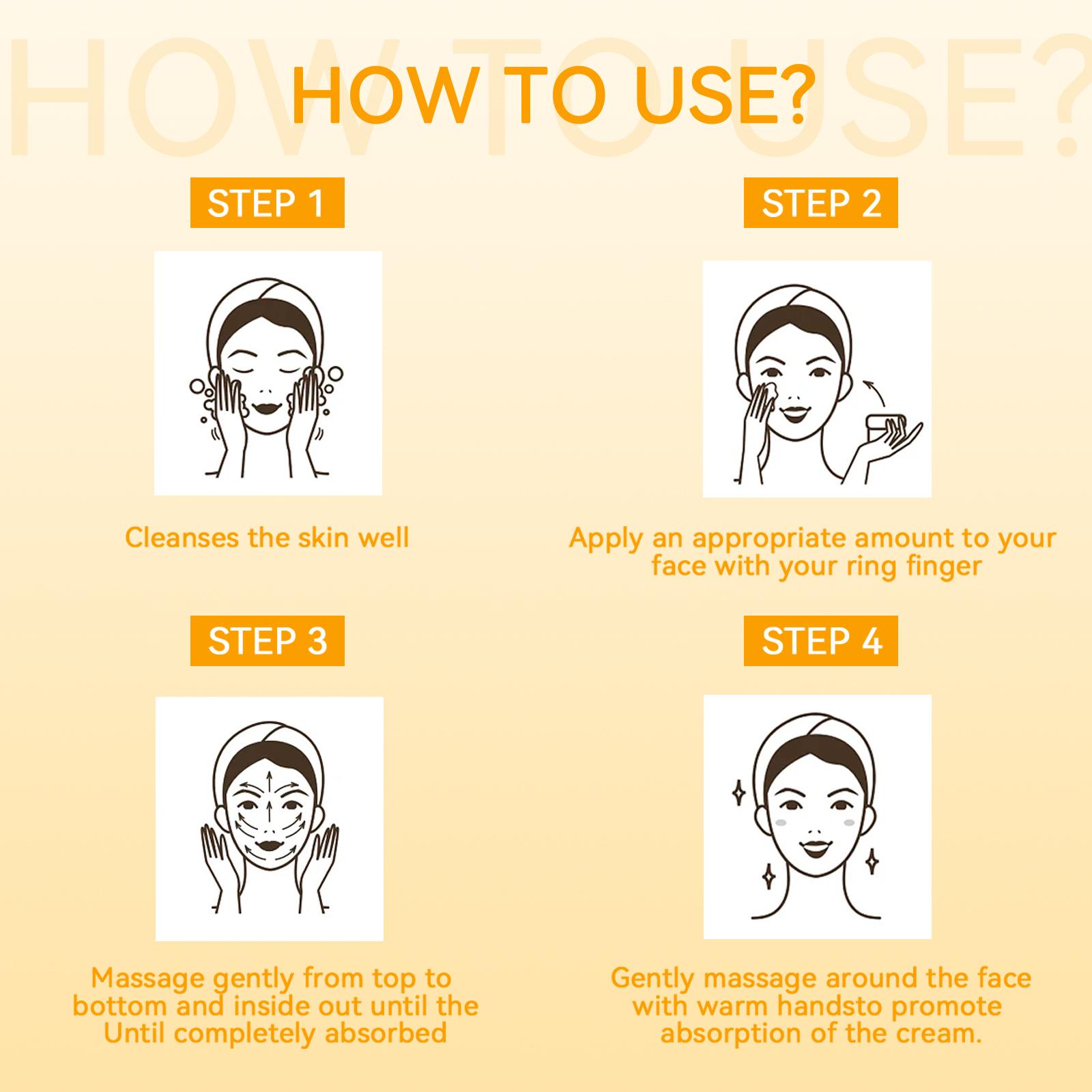 HOW TO USE?

HOW TO USE?

STEP 1

Cleanses the skin well

STEP 2

Apply an appropriate amount to your face with your ring finger

STEP 3

Massage gently from top to bottom and inside out until the Until completely absorbed

STEP 4

Gently massage around the face with warm handsto promote absorption of the cream.