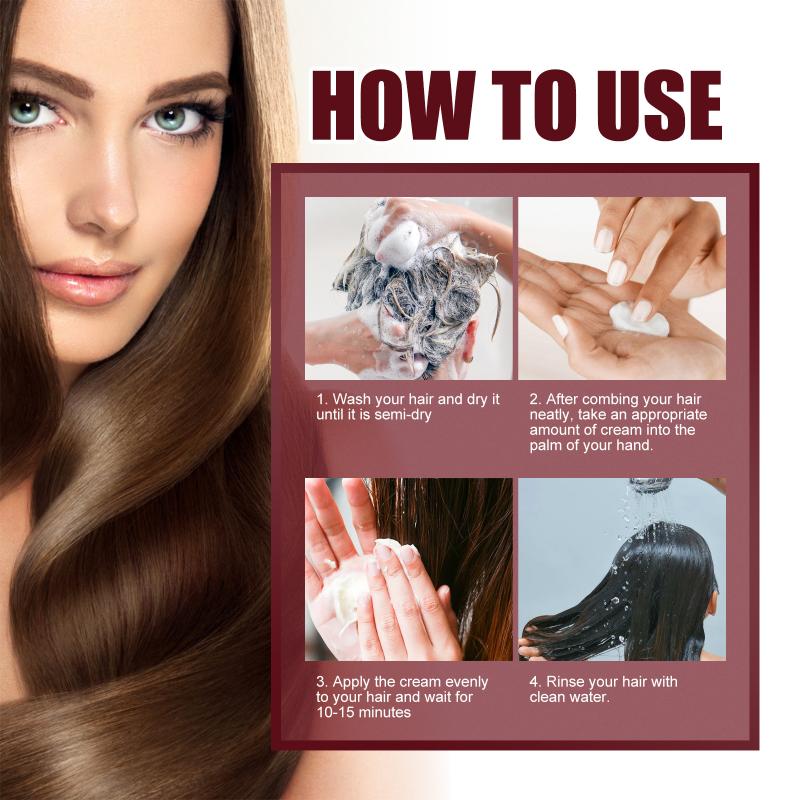 HOW TO USE

1. Wash your hair and dry it until it is semi-dry

2. After combing your hair neatly, take an appropriate amount of cream into the palm of your hand.

3. Apply the cream evenly to your hair and wait for 10-15 minutes

4. Rinse your hair with clean water.