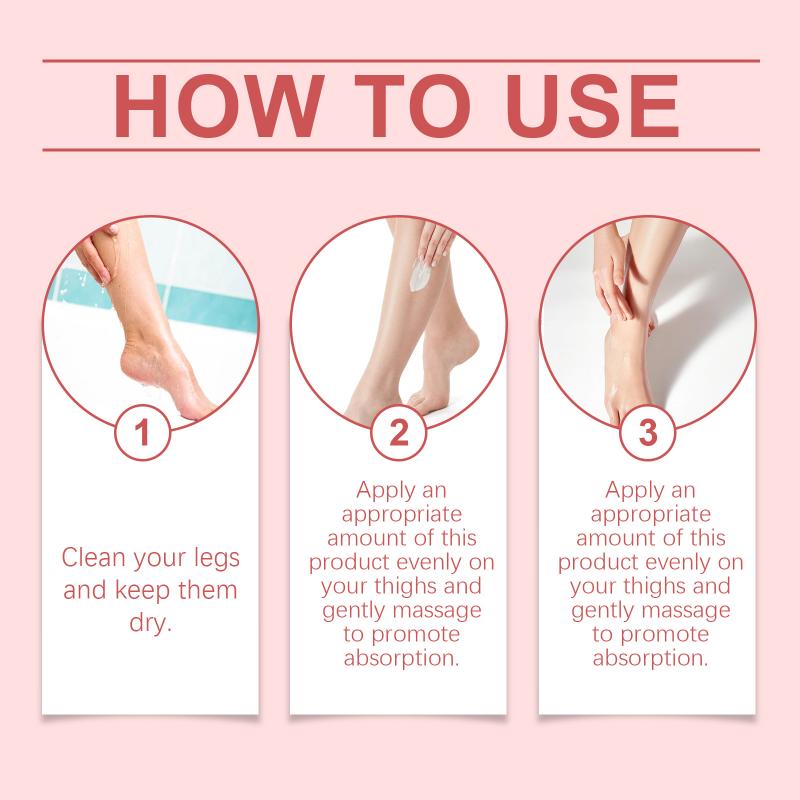 HOW TO USE

1

Clean your legs and keep them dry.

2

Apply an appropriate amount of this product evenly on your thighs and gently massage to promote absorption.

3

Apply an appropriate amount of this product evenly on your thighs and gently massage to promote absorption.