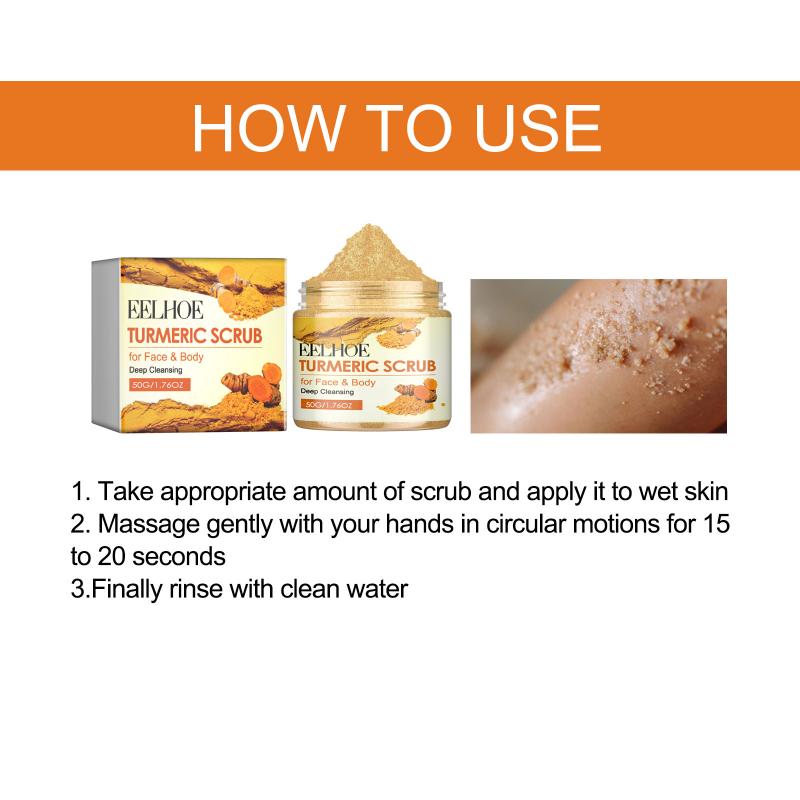 HOW TO USE

EELHOE
TURMERIC SCRUB
for Face & Body
Deep Cleansing
50G/1.76OZ

EELHOE
TURMERIC SCRUB
for Face & Body
Deep Cleansing
50G/1.76OZ

1. Take appropriate amount of scrub and apply it to wet skin
2. Massage gently with your hands in circular motions for 15 to 20 seconds
3.Finally rinse with clean water