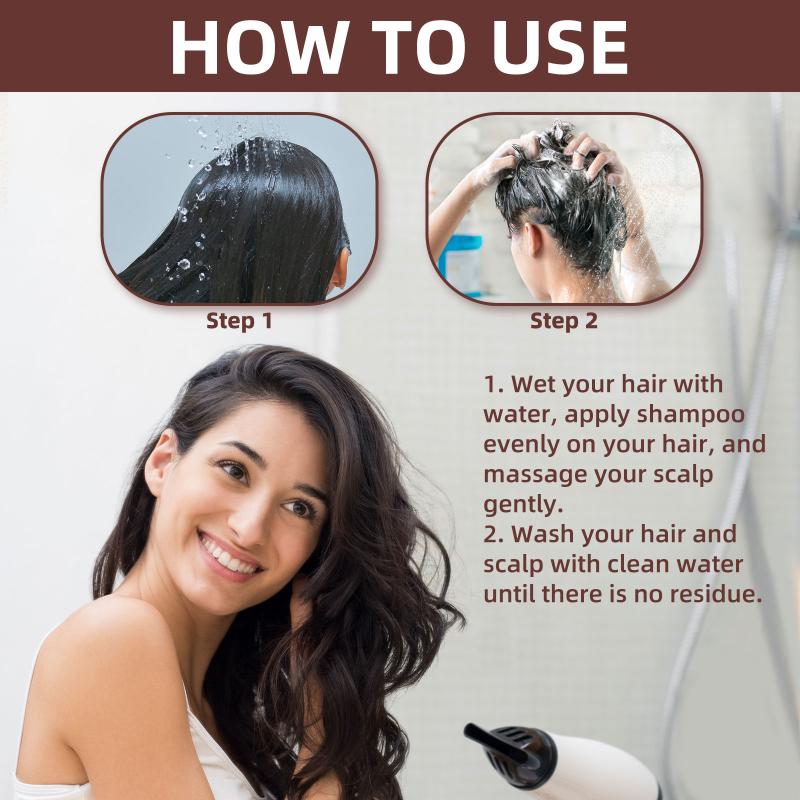 HOW TO USE

Step 1

Step 2

1. Wet your hair with water, apply shampoo evenly on your hair, and massage your scalp gently.
2. Wash your hair and scalp with clean water until there is no residue.