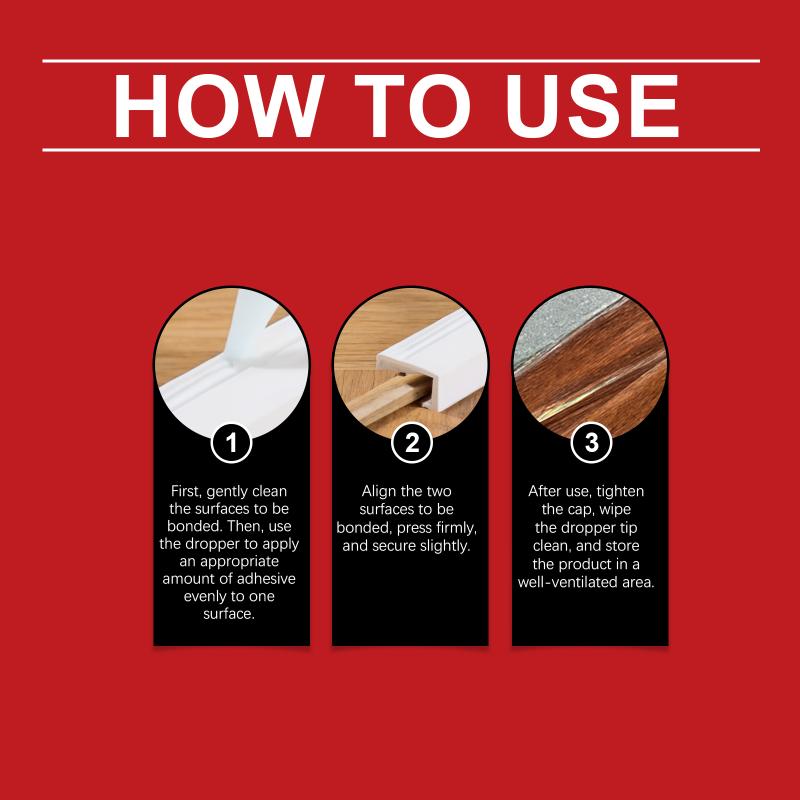 HOW TO USE

1

First, gently clean the surfaces to be bonded. Then, use the dropper to apply an appropriate amount of adhesive evenly to one surface.

2

Align the two surfaces to be bonded, press firmly, and secure slightly.

3

After use, tighten the cap, wipe the dropper tip clean, and store the product in a well-ventilated area.