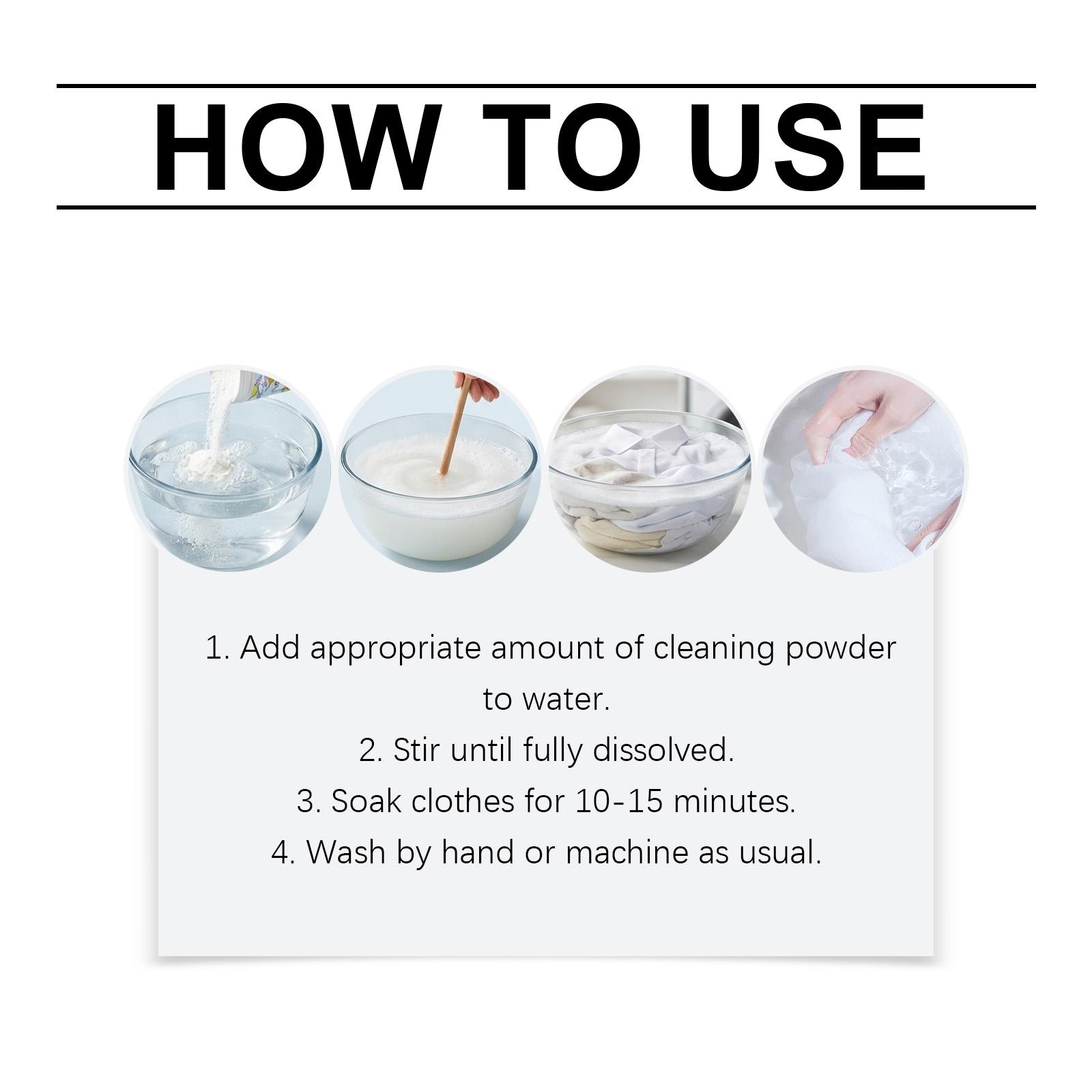 HOW TO USE

1. Add appropriate amount of cleaning powder to water.
2. Stir until fully dissolved.
3. Soak clothes for 10-15 minutes.
4. Wash by hand or machine as usual.