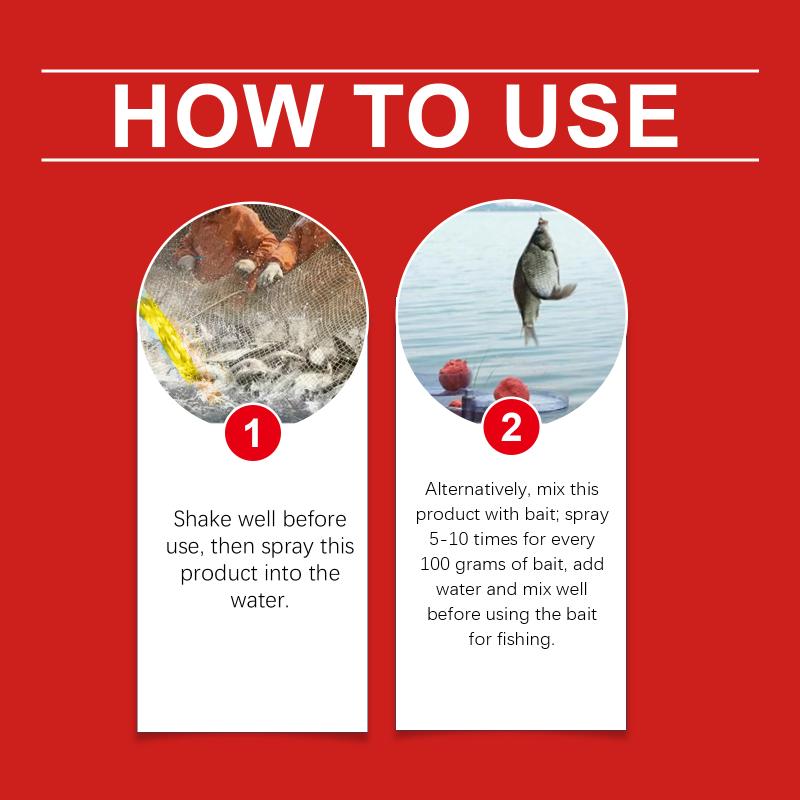 HOW TO USE

1

Shake well before use, then spray this product into the water.

2

Alternatively, mix this product with bait; spray 5-10 times for every 100 grams of bait, add water and mix well before using the bait for fishing.