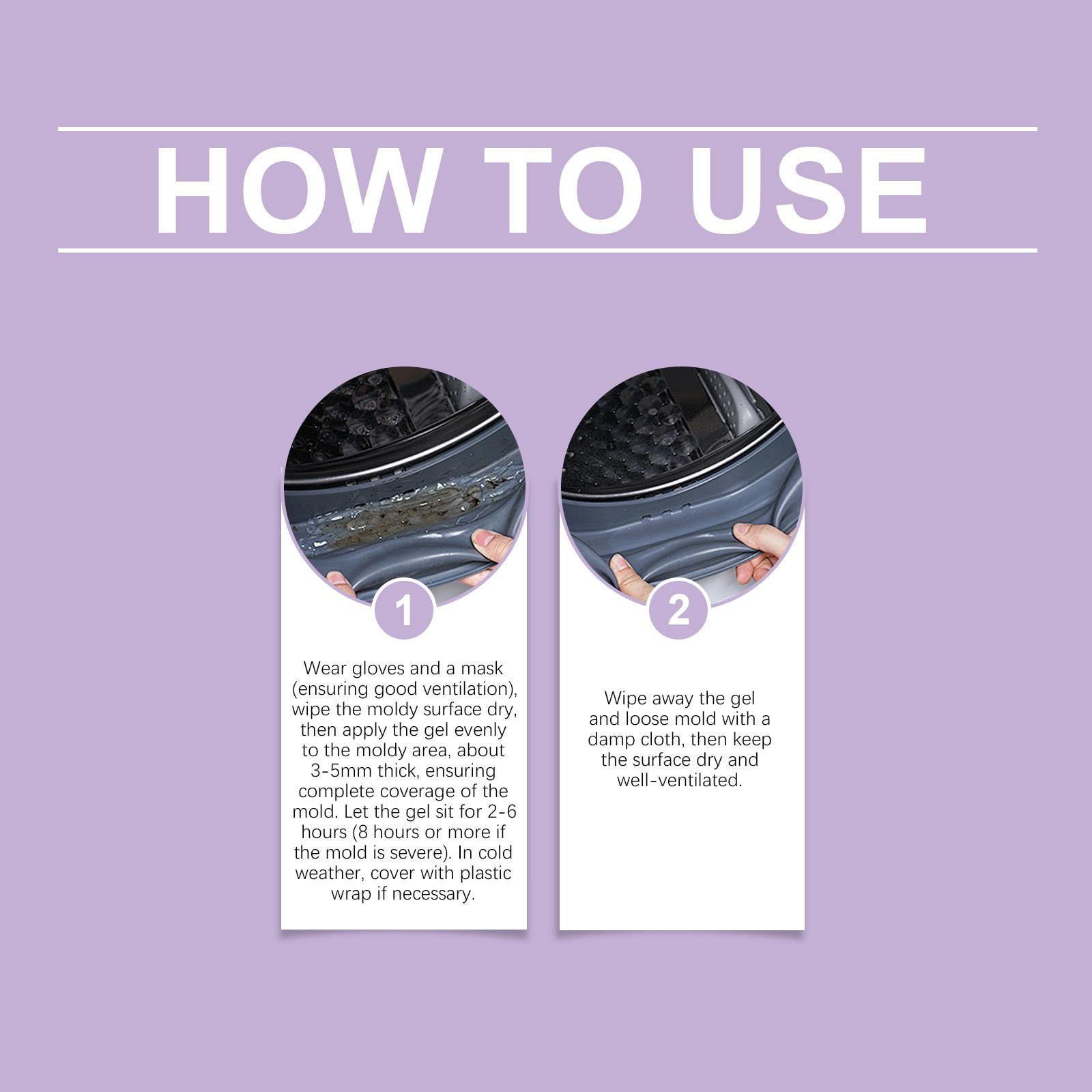 HOW TO USE

1

Wear gloves and a mask (ensuring good ventilation), wipe the moldy surface dry, then apply the gel evenly to the moldy area, about 3-5mm thick, ensuring complete coverage of the mold. Let the gel sit for 2-6 hours (8 hours or more if the mold is severe). In cold weather, cover with plastic wrap if necessary.

2

Wipe away the gel and loose mold with a damp cloth, then keep the surface dry and well-ventilated.