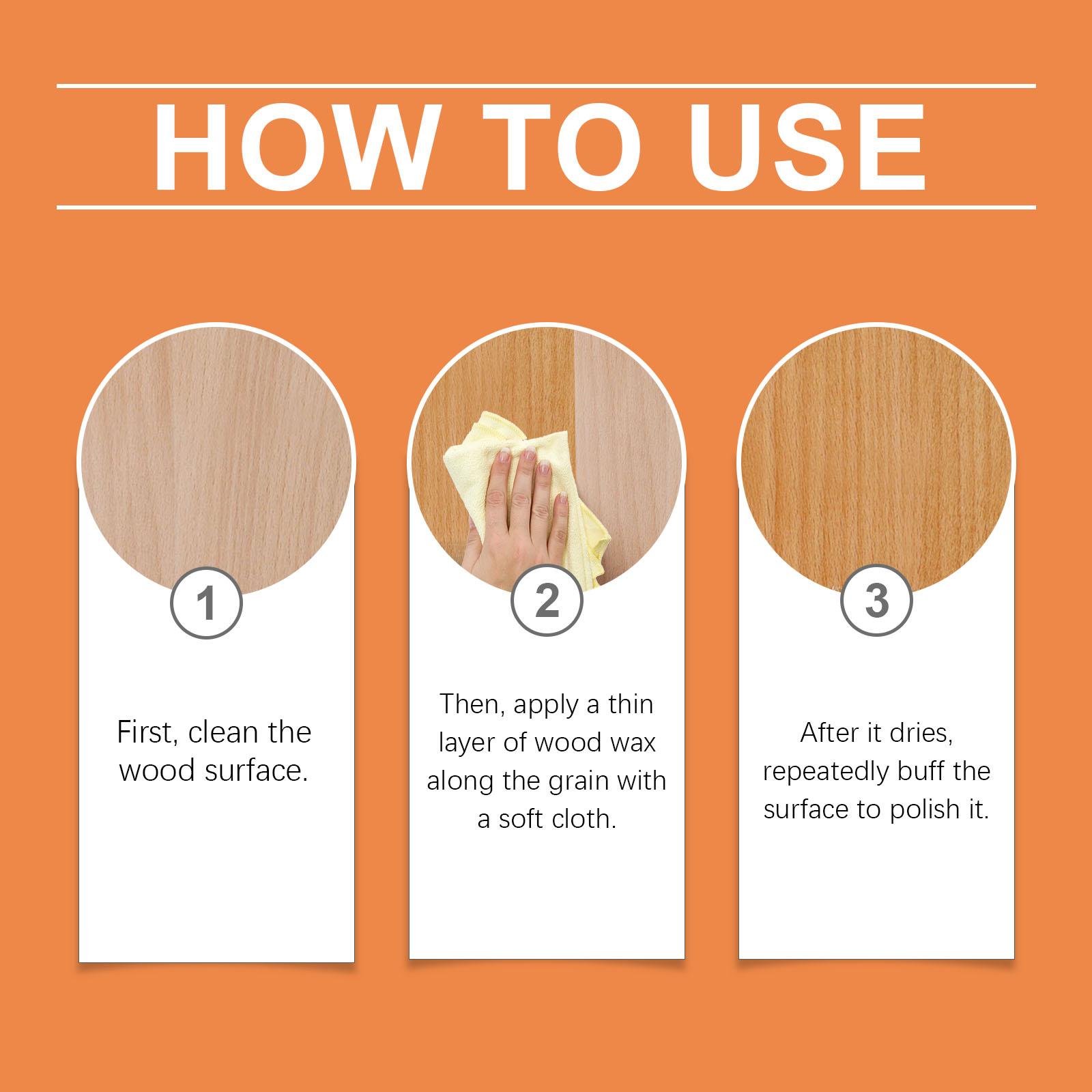 HOW TO USE

1

First, clean the wood surface.

2

Then, apply a thin layer of wood wax along the grain with a soft cloth.

3

After it dries, repeatedly buff the surface to polish it.